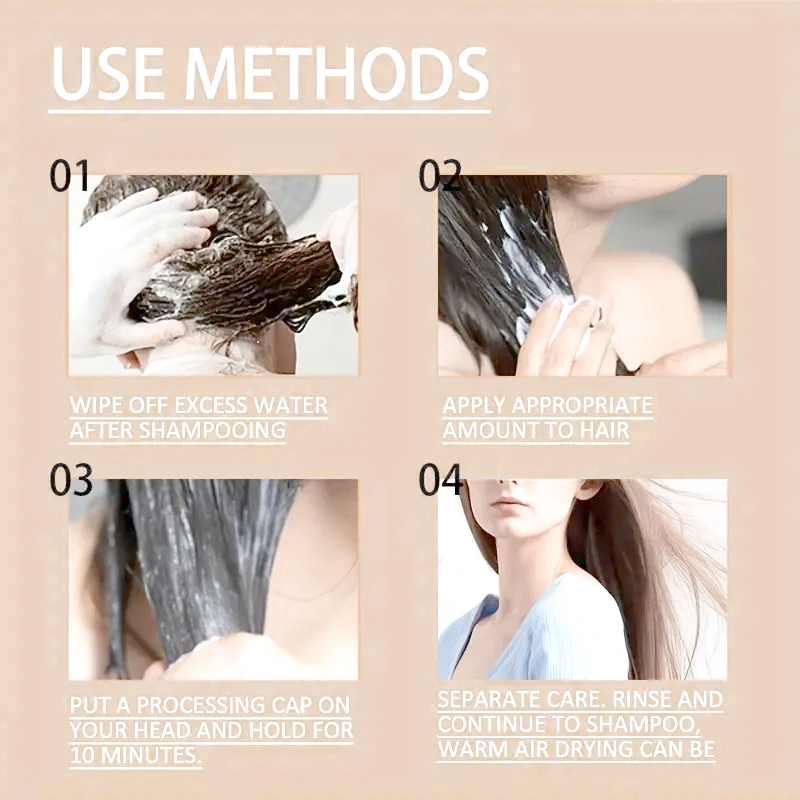 USE METHODS

01

WIPE OFF EXCESS WATER AFTER SHAMPOOING

02

APPLY APPROPRIATE AMOUNT TO HAIR

03

PUT A PROCESSING CAP ON YOUR HEAD AND HOLD FOR 10 MINUTES.

04

SEPARATE CARE. RINSE AND CONTINUE TO SHAMPOO, WARM AIR DRYING CAN BE