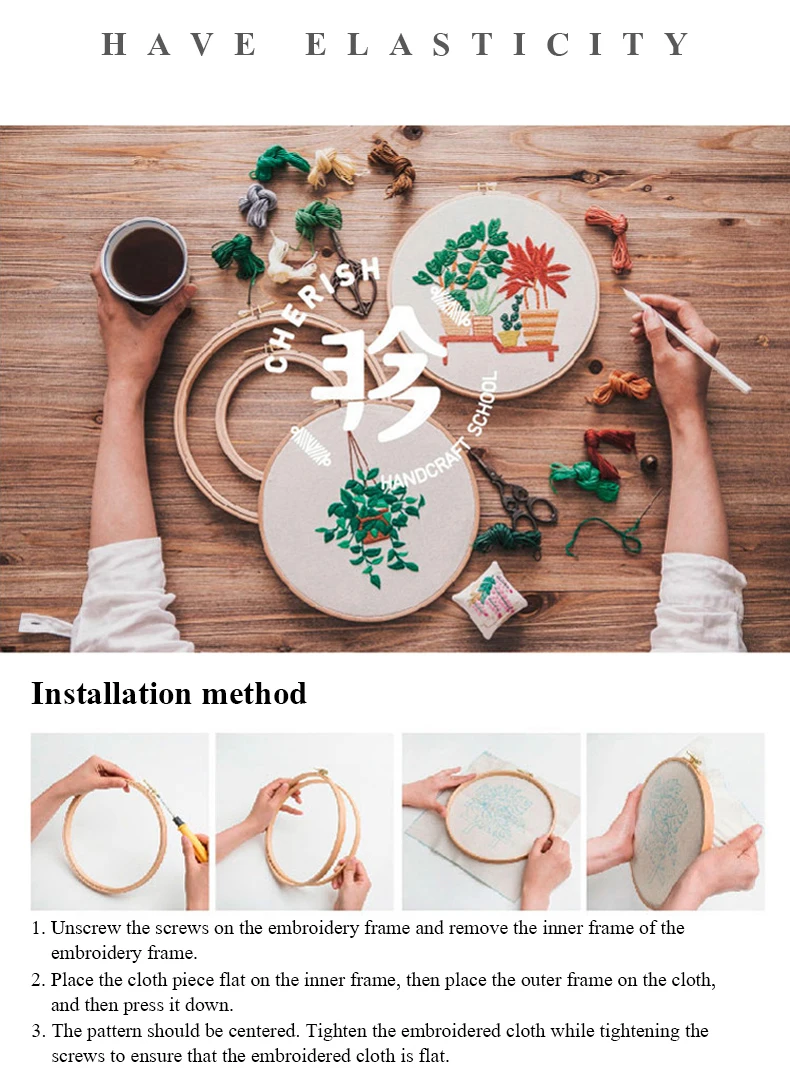 HAVE ELASTICITY

CHERISH
珍
HANDCRAFT SCHOOL

Installation method

1. Unscrew the screws on the embroidery frame and remove the inner frame of the embroidery frame.
2. Place the cloth piece flat on the inner frame, then place the outer frame on the cloth, and then press it down.
3. The pattern should be centered. Tighten the embroidered cloth while tightening the screws to ensure that the embroidered cloth is flat.