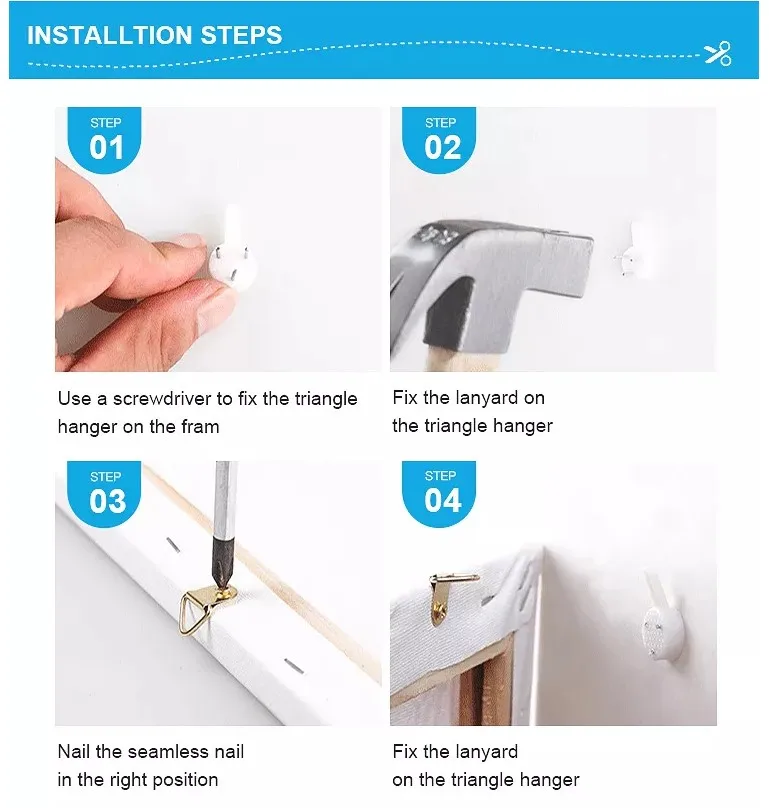 INSTALLTION STEPS

STEP 01

Use a screwdriver to fix the triangle hanger on the fram

STEP 02

Fix the lanyard on the triangle hanger

STEP 03

Nail the seamless nail in the right position

STEP 04

Fix the lanyard on the triangle hanger