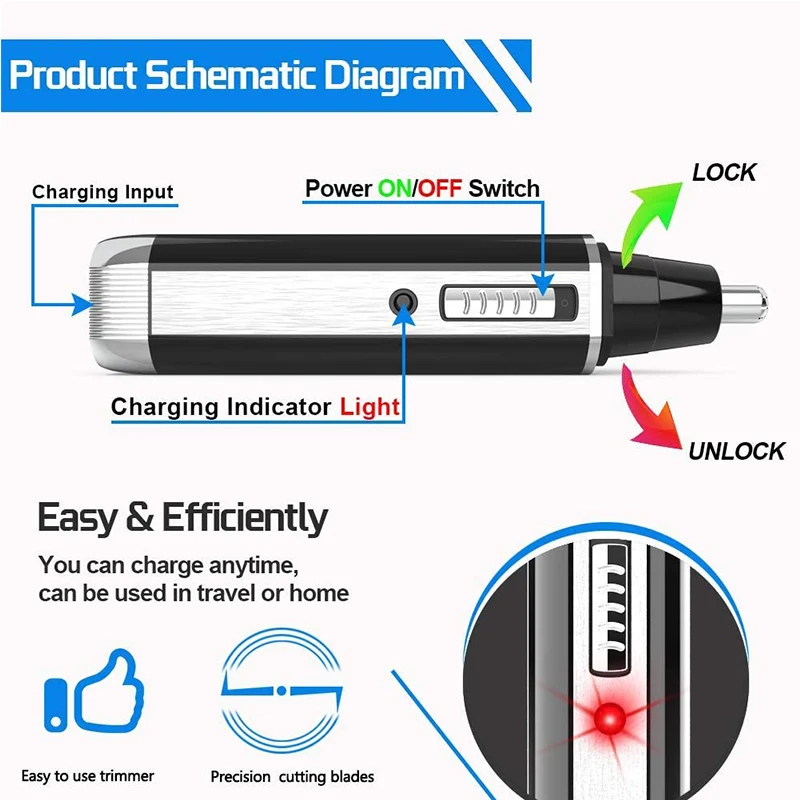 Product Schematic Diagram

Charging Input

Power ON/OFF Switch

LOCK

Charging Indicator Light

UNLOCK

Easy & Efficiently

You can charge anytime, can be used in travel or home

Easy to use trimmer

Precision cutting blades