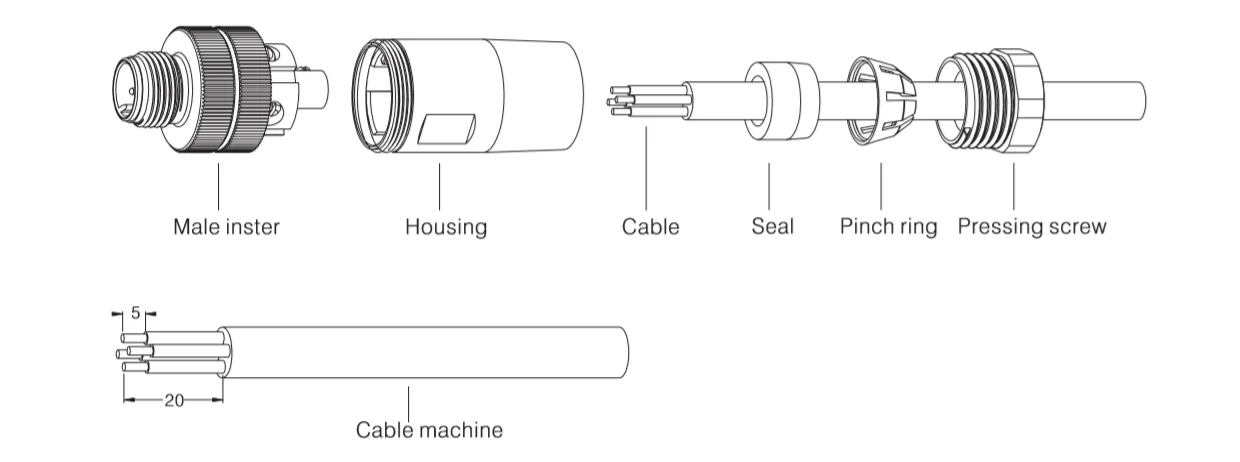 Male inster
Housing
Cable
Seal
Pinch ring
Pressing screw
5
20
Cable machine