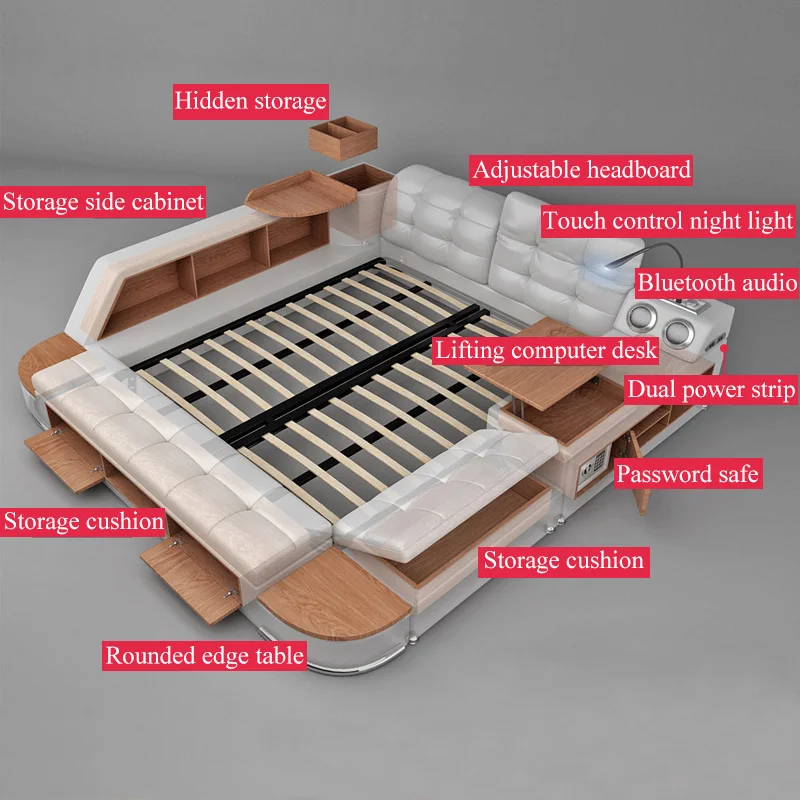 Hidden storage

Adjustable headboard

Storage side cabinet

Touch control night light

Bluetooth audio

Lifting computer desk

Dual power strip

Password safe

Storage cushion

Storage cushion

Rounded edge table