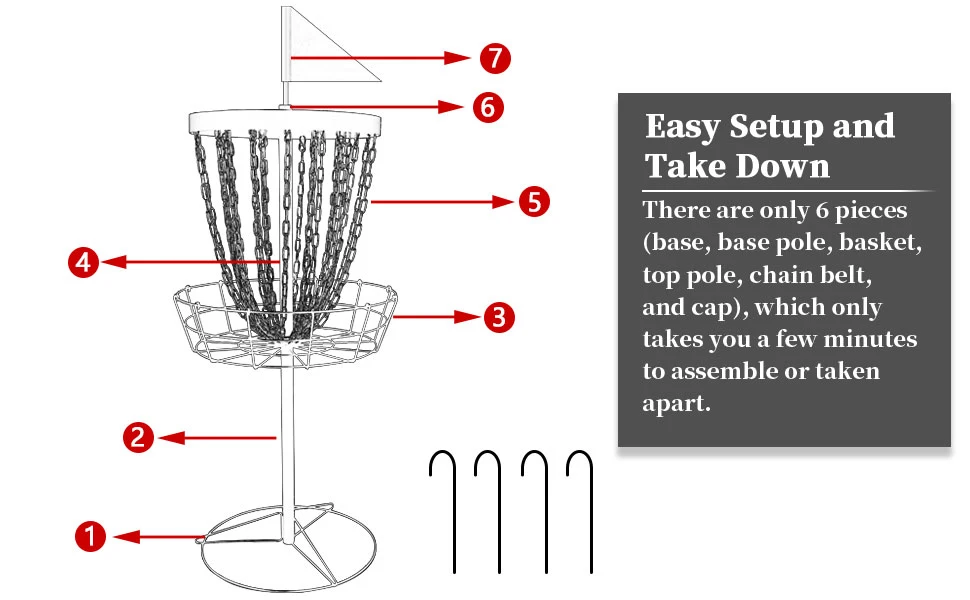 7
6
5
4
3
2
1

Easy Setup and Take Down

There are only 6 pieces (base, base pole, basket, top pole, chain belt, and cap), which only takes you a few minutes to assemble or taken apart.