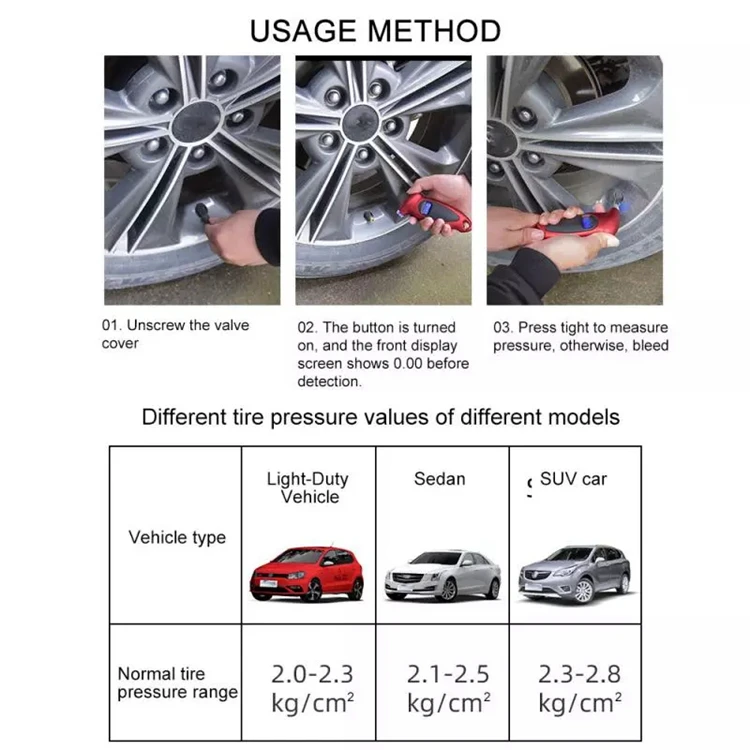 USAGE METHOD

01. Unscrew the valve cover

02. The button is turned on, and the front display screen shows 0.00 before detection.

03. Press tight to measure pressure, otherwise, bleed

Different tire pressure values of different models

| Vehicle type | Light-Duty Vehicle | Sedan | SUV car |
|---|---|---|---|
| Normal tire pressure range | 2.0-2.3 kg/cm² | 2.1-2.5 kg/cm² | 2.3-2.8 kg/cm² |