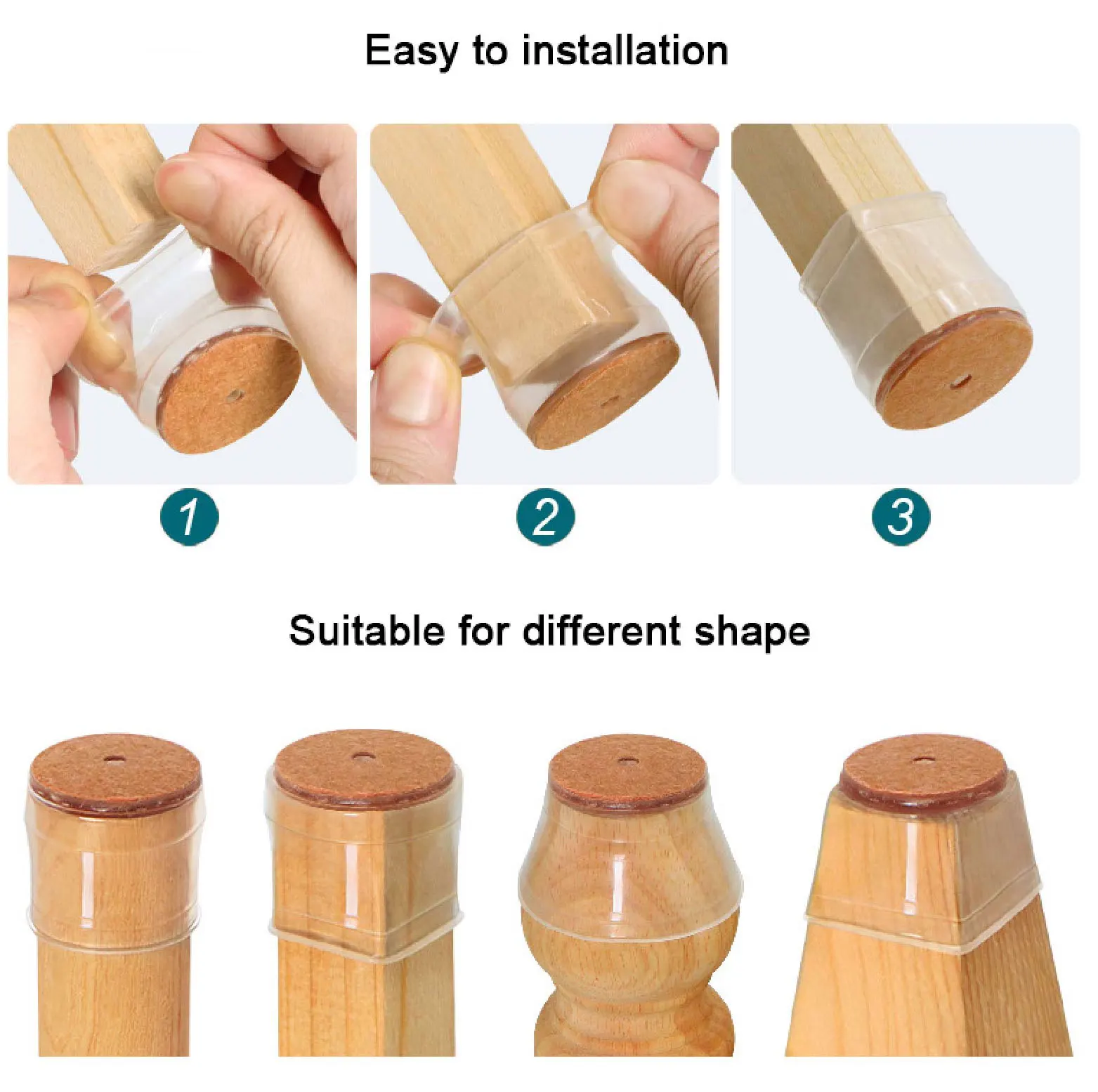 Easy to installation

1

2

3

Suitable for different shape