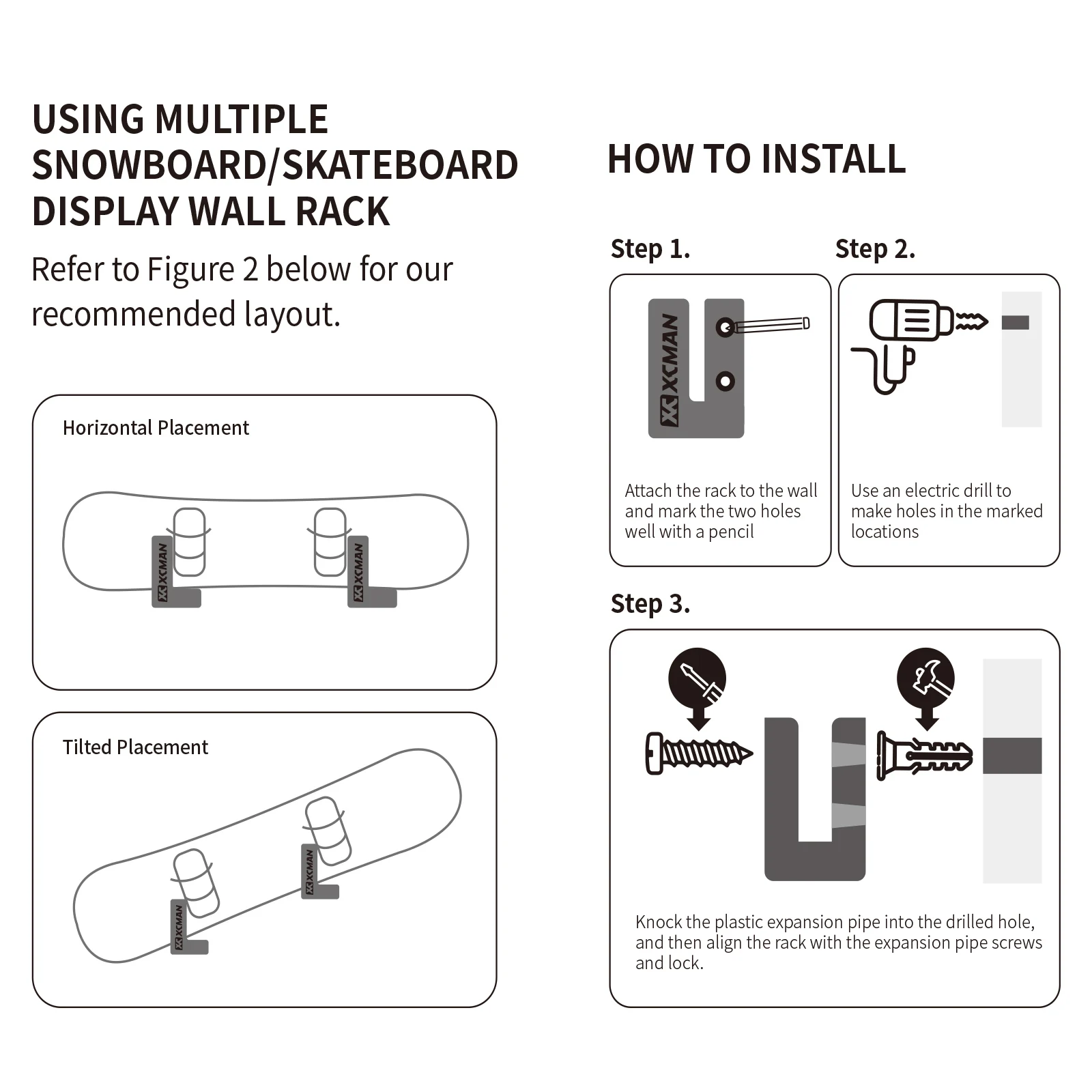 USING MULTIPLE SNOWBOARD/SKATEBOARD DISPLAY WALL RACK

Refer to Figure 2 below for our recommended layout.

Horizontal Placement

XCMAN

XCMAN

Tilted Placement

XCMAN

XCMAN

HOW TO INSTALL

Step 1.

XCMAN

Attach the rack to the wall and mark the two holes well with a pencil

Step 2.

Use an electric drill to make holes in the marked locations

Step 3.

Knock the plastic expansion pipe into the drilled hole, and then align the rack with the expansion pipe screws and lock.