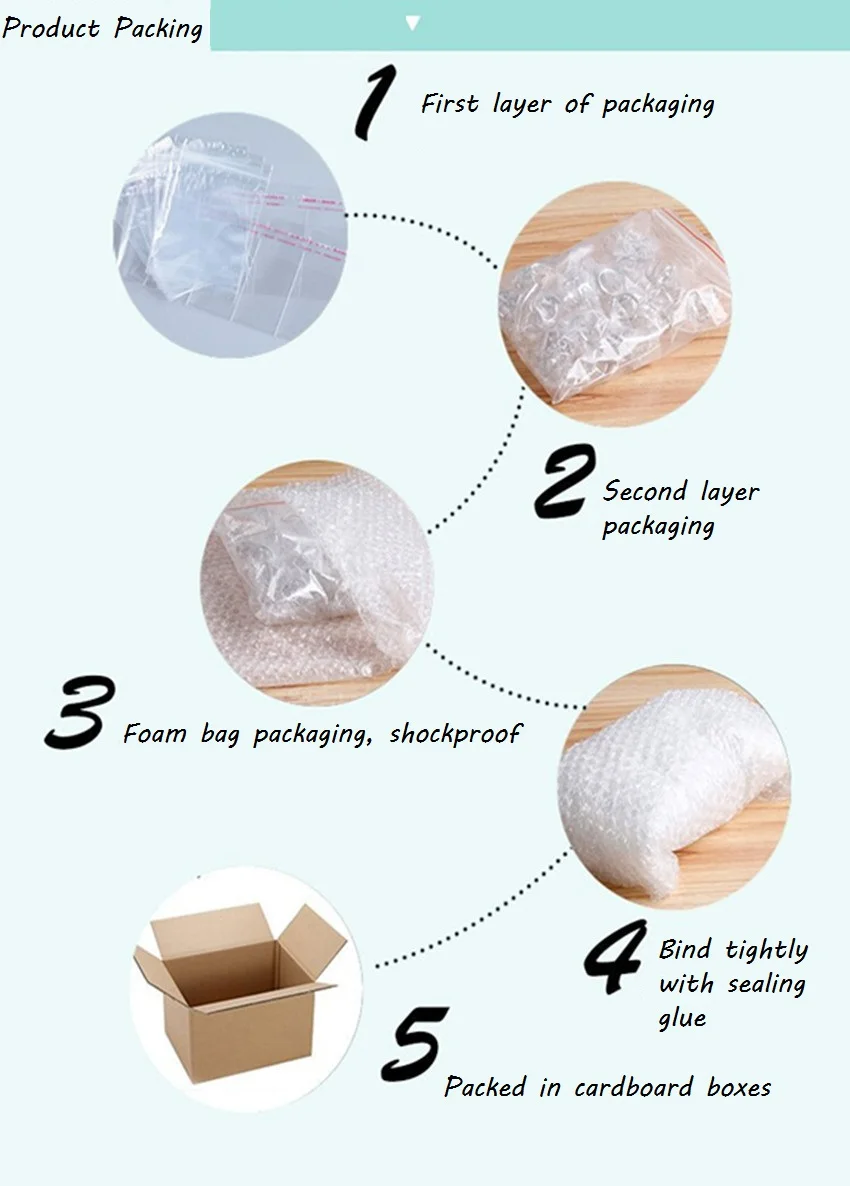 Product Packing

1 First layer of packaging

2 Second layer packaging

3 Foam bag packaging, shockproof

4 Bind tightly with sealing glue

5 Packed in cardboard boxes