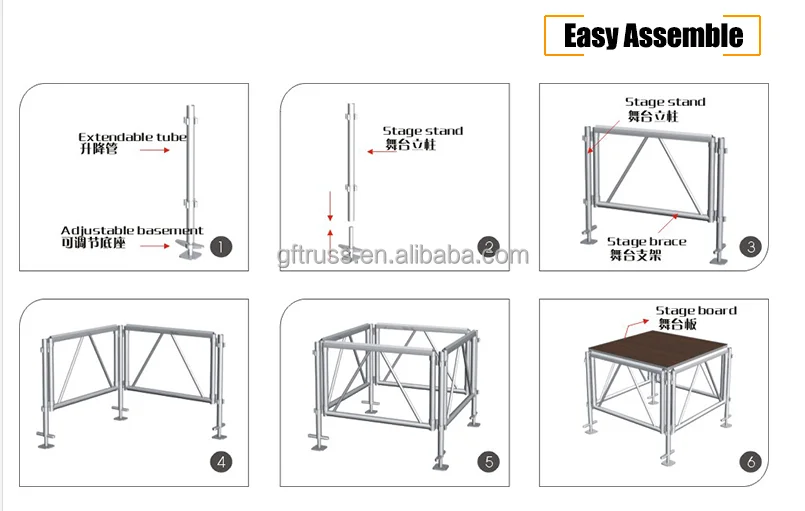 Easy Assemble

Extendable tube
升降管

Adjustable basement
可调节底座

1

Stage stand
舞台立柱

2

gftruss.en.alibaba.com

Stage stand
舞台立柱

Stage brace
舞台支架

3

4

5

Stage board
舞台板

6