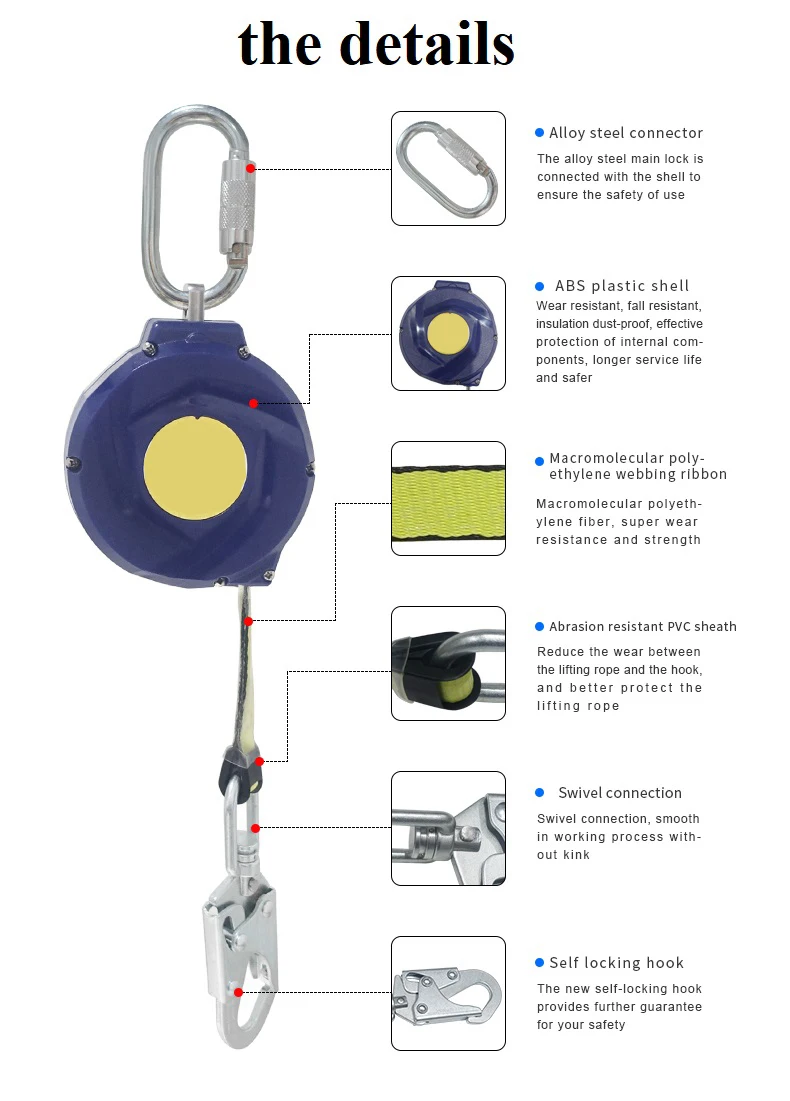 the details

Alloy steel connector

The alloy steel main lock is connected with the shell to ensure the safety of use

ABS plastic shell

Wear resistant, fall resistant, insulation dust-proof, effective protection of internal components, longer service life and safer

Macromolecular polyethylene webbing ribbon

Macromolecular polyethylene fiber, super wear resistance and strength

Abrasion resistant PVC sheath

Reduce the wear between the lifting rope and the hook, and better protect the lifting rope

Swivel connection

Swivel connection, smooth in working process without kink

Self locking hook

The new self-locking hook provides further guarantee for your safety