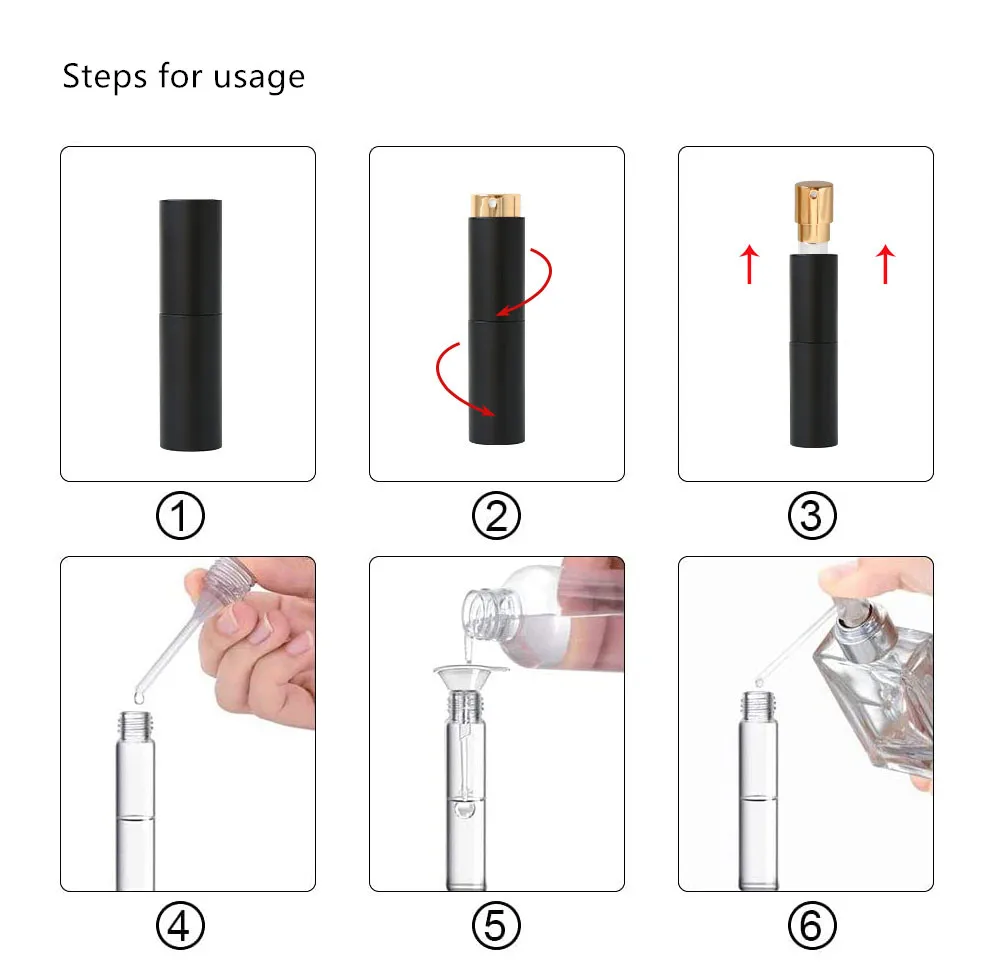 Steps for usage

①

②

③

④

⑤

⑥