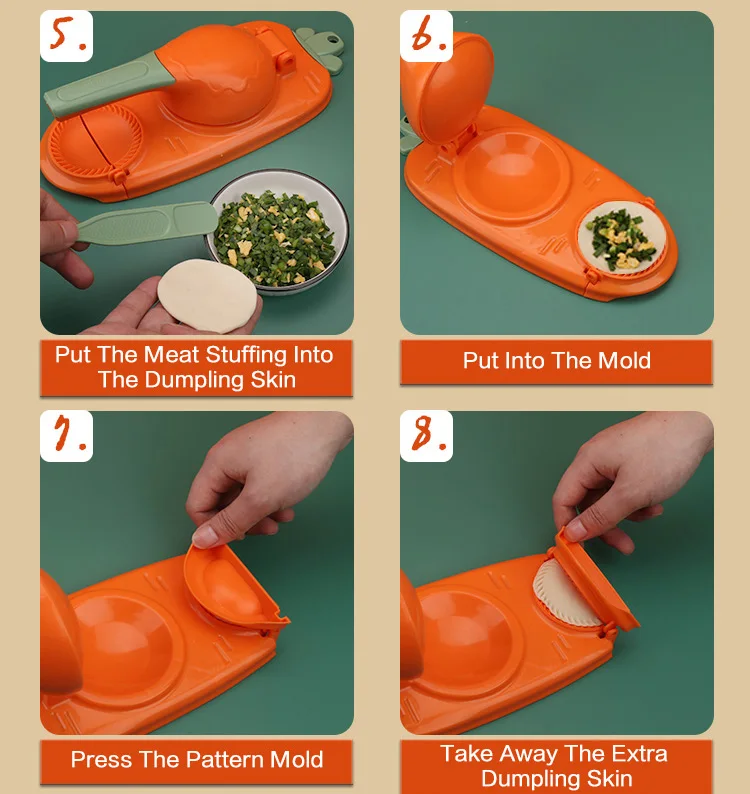 5.

Put The Meat Stuffing Into The Dumpling Skin

6.

Put Into The Mold

7.

Press The Pattern Mold

8.

Take Away The Extra Dumpling Skin