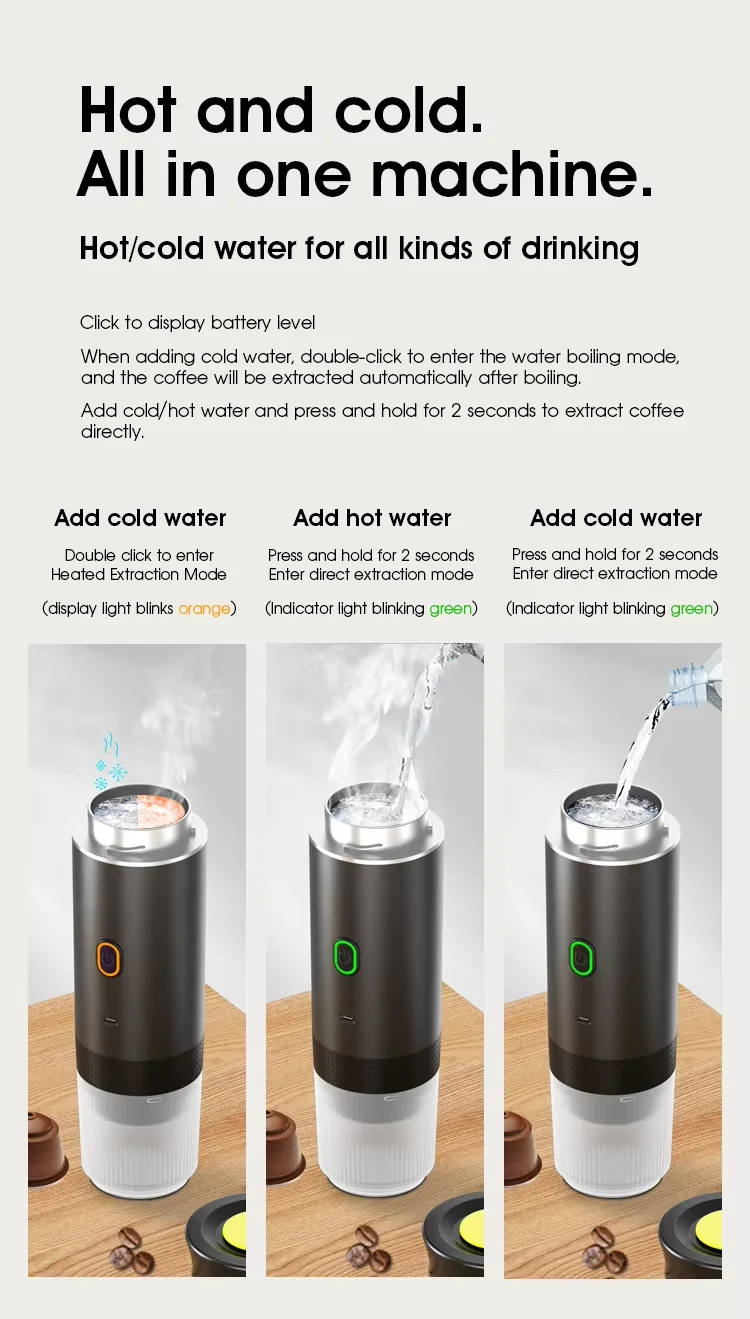 Hot and cold.
All in one machine.

Hot/cold water for all kinds of drinking

Click to display battery level

When adding cold water, double-click to enter the water boiling mode, and the coffee will be extracted automatically after boiling.

Add cold/hot water and press and hold for 2 seconds to extract coffee directly.

Add cold water

Double click to enter Heated Extraction Mode

(display light blinks orange)

Add hot water

Press and hold for 2 seconds Enter direct extraction mode

(Indicator light blinking green)

Add cold water

Press and hold for 2 seconds Enter direct extraction mode

(Indicator light blinking green)