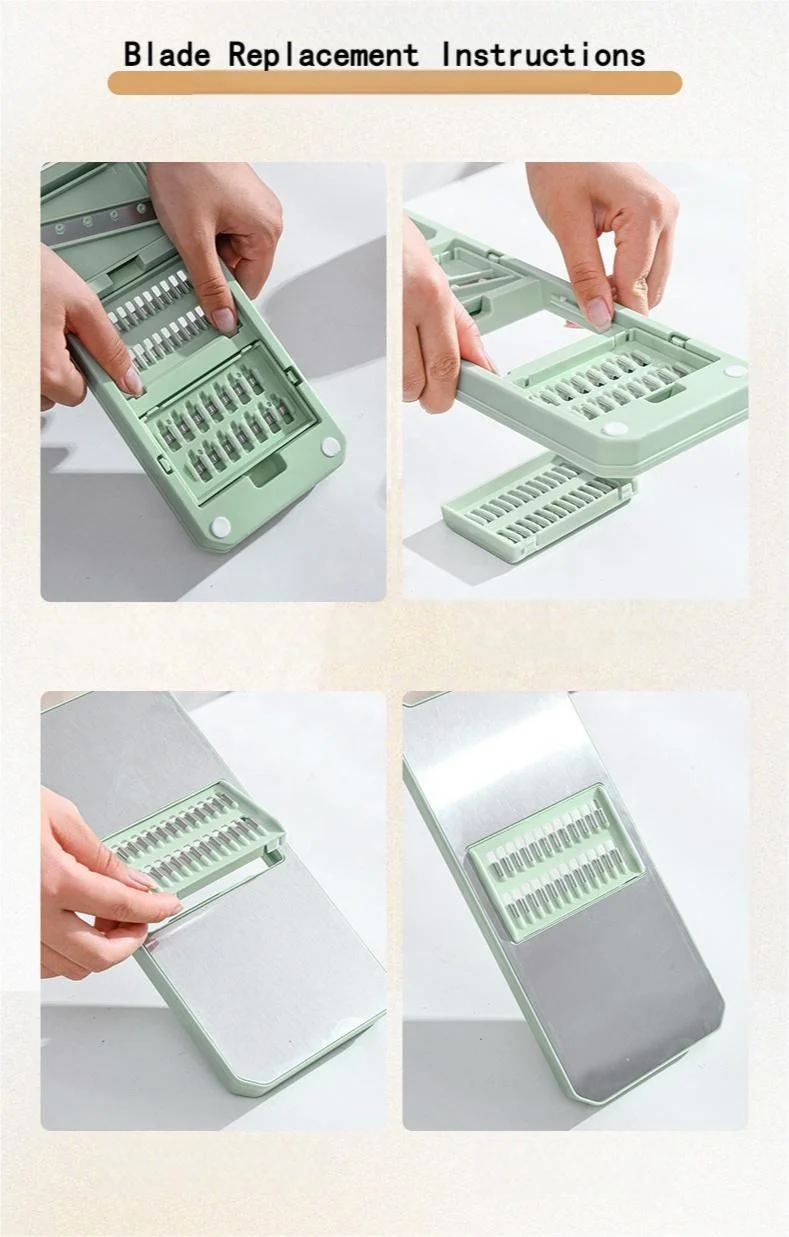 Blade Replacement Instructions