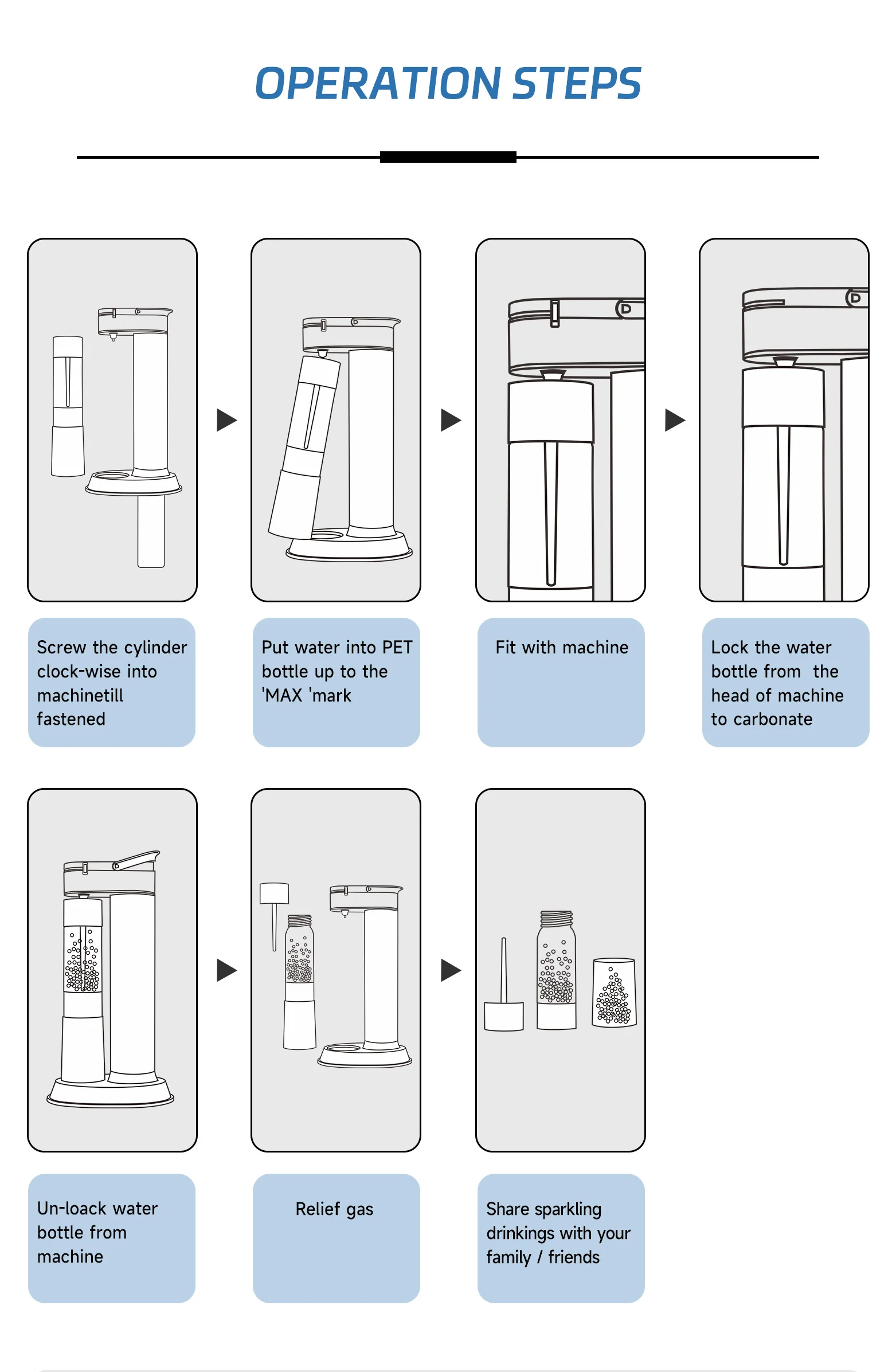 OPERATION STEPS

Screw the cylinder clock-wise into machinetill fastened

Put water into PET bottle up to the 'MAX 'mark

Fit with machine

Lock the water bottle from the head of machine to carbonate

Un-loack water bottle from machine

Relief gas

Share sparkling drinkings with your family / friends