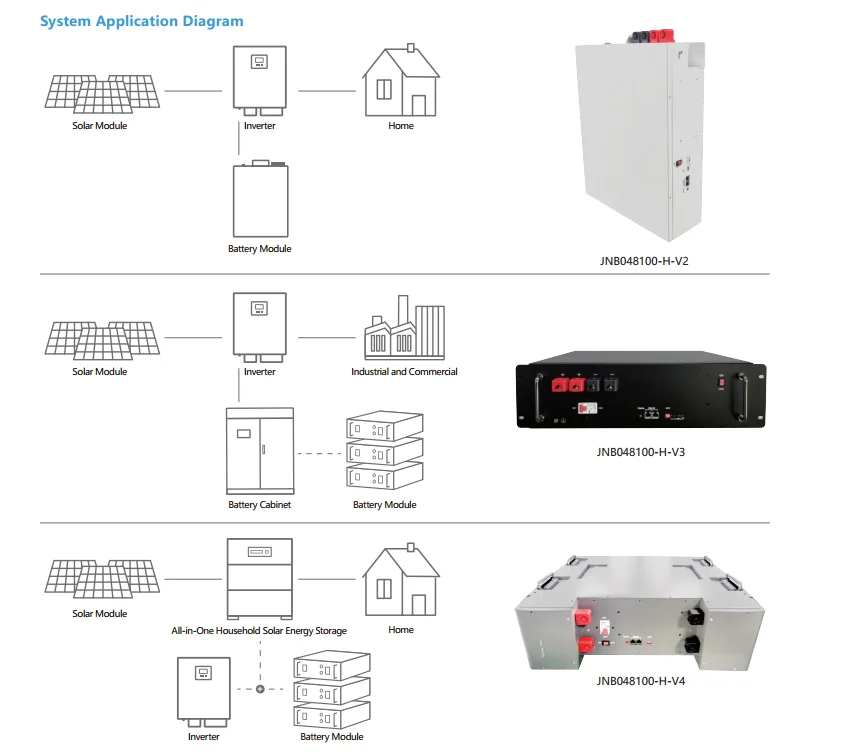 System Application Diagram

Solar Module

Inverter

Home

Battery Module

JNB048100-H-V2

Solar Module

Inverter

Industrial and Commercial

Battery Cabinet

Battery Module

JNB048100-H-V3

Solar Module

All-in-One Household Solar Energy Storage

Home

Inverter

Battery Module

JNB048100-H-V4