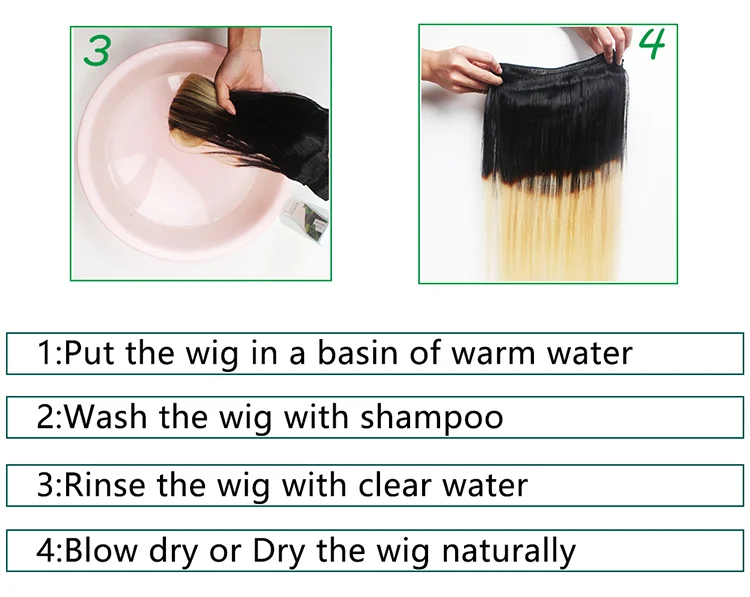 3

4

1:Put the wig in a basin of warm water

2:Wash the wig with shampoo

3:Rinse the wig with clear water

4:Blow dry or Dry the wig naturally