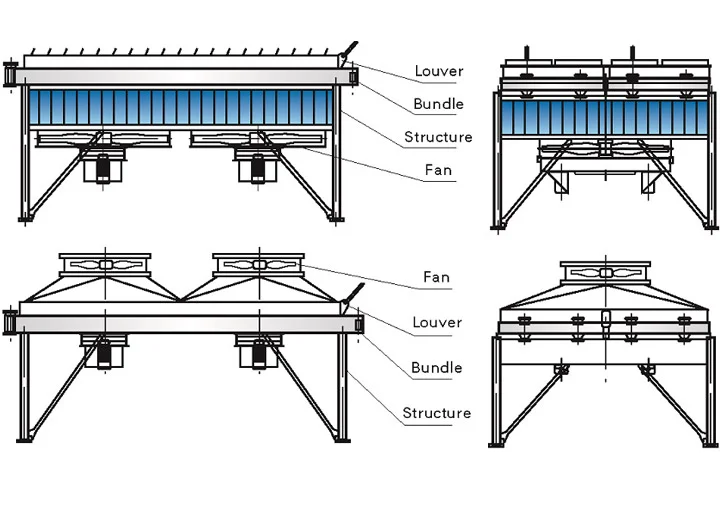 Louver
Bundle
Structure
Fan

Fan
Louver
Bundle
Structure