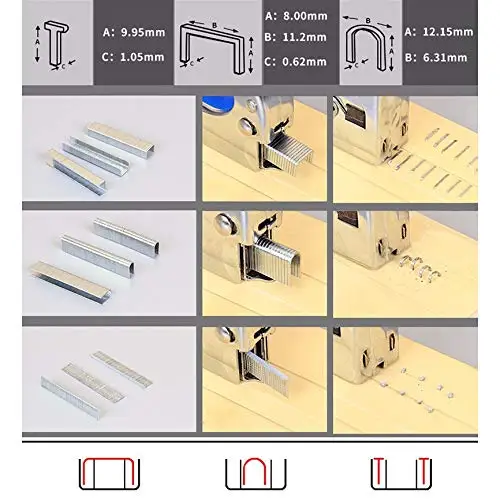 A
C

A: 9.95mm
C: 1.05mm

B
A
C

A: 8.00mm
B: 11.2mm
C: 0.62mm

B
A
C

A: 12.15mm
B: 6.31mm