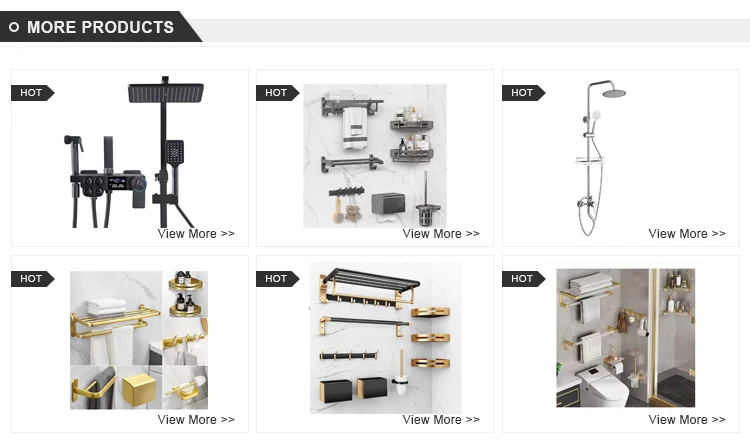 MORE PRODUCTS

HOT
View More >>

HOT
View More >>

HOT
View More >>

HOT
View More >>

HOT
View More >>

HOT
View More >>