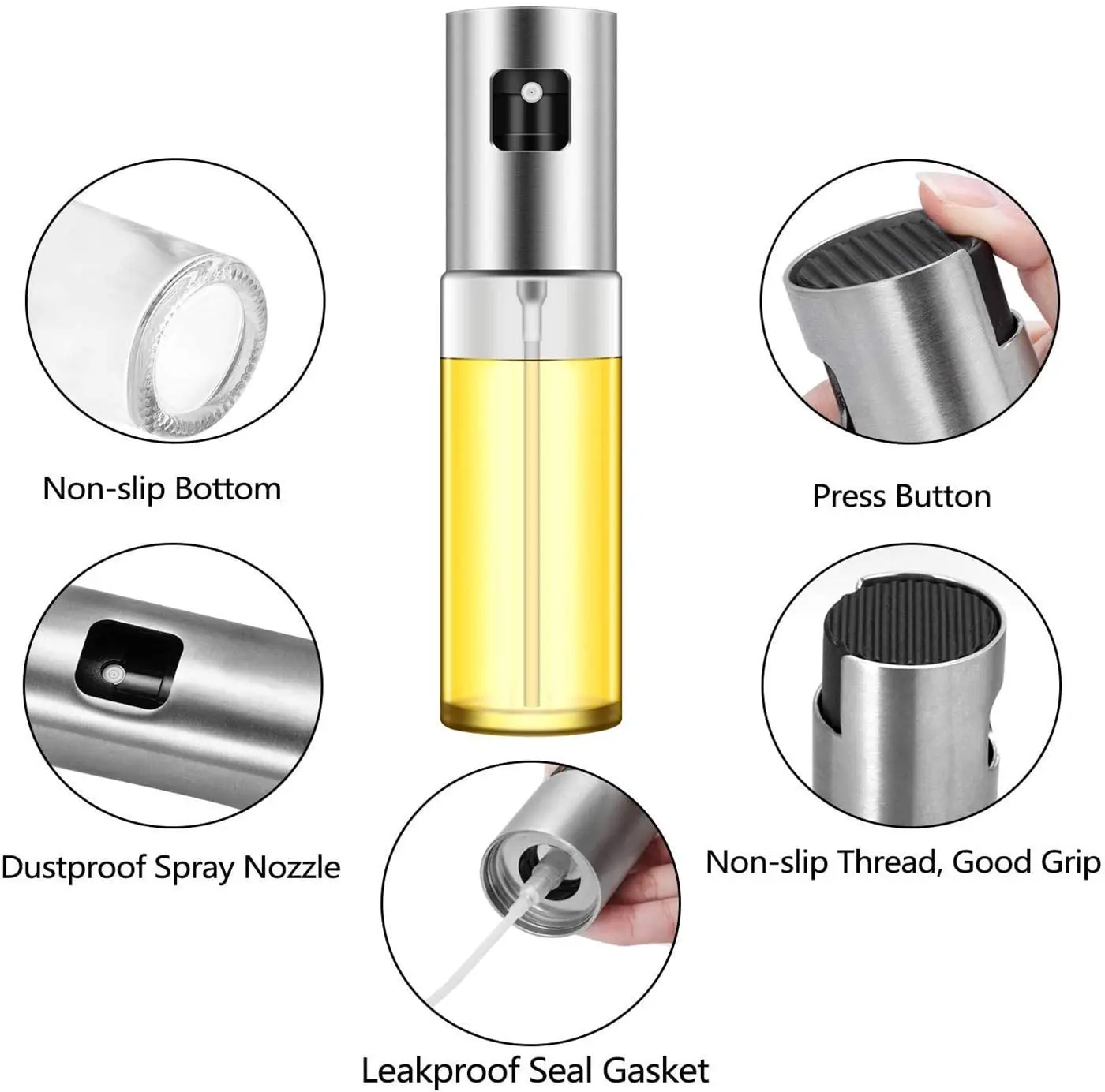 Non-slip Bottom

Press Button

Dustproof Spray Nozzle

Non-slip Thread, Good Grip

Leakproof Seal Gasket