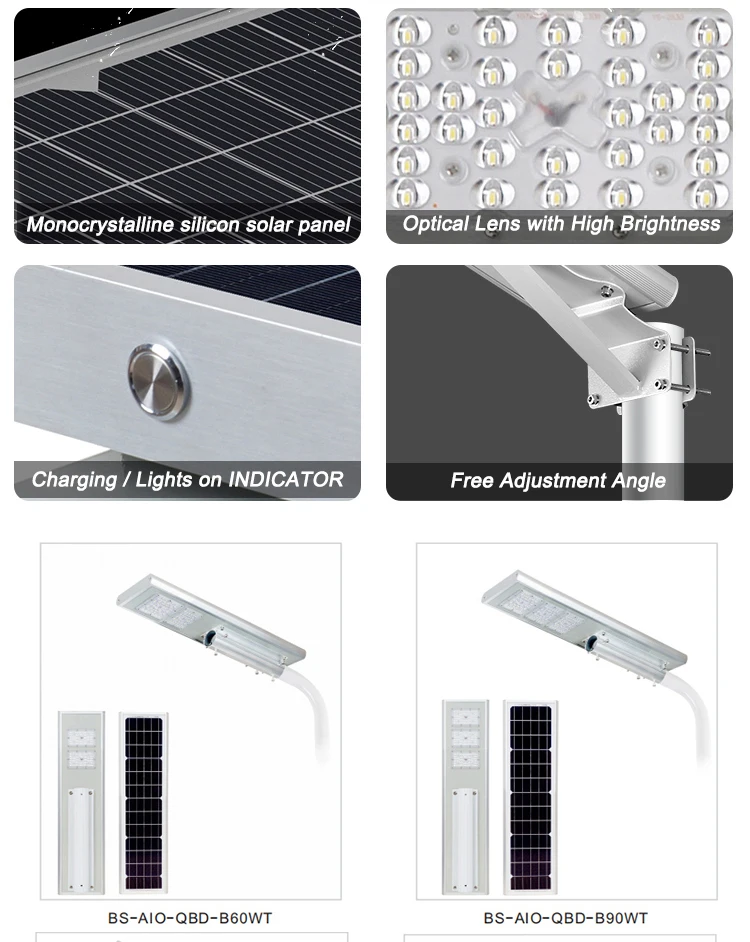 Monocrystalline silicon solar panel

Optical Lens with High Brightness

Charging / Lights on INDICATOR

Free Adjustment Angle

BS-AIO-QBD-B60WT

BS-AIO-QBD-B90WT