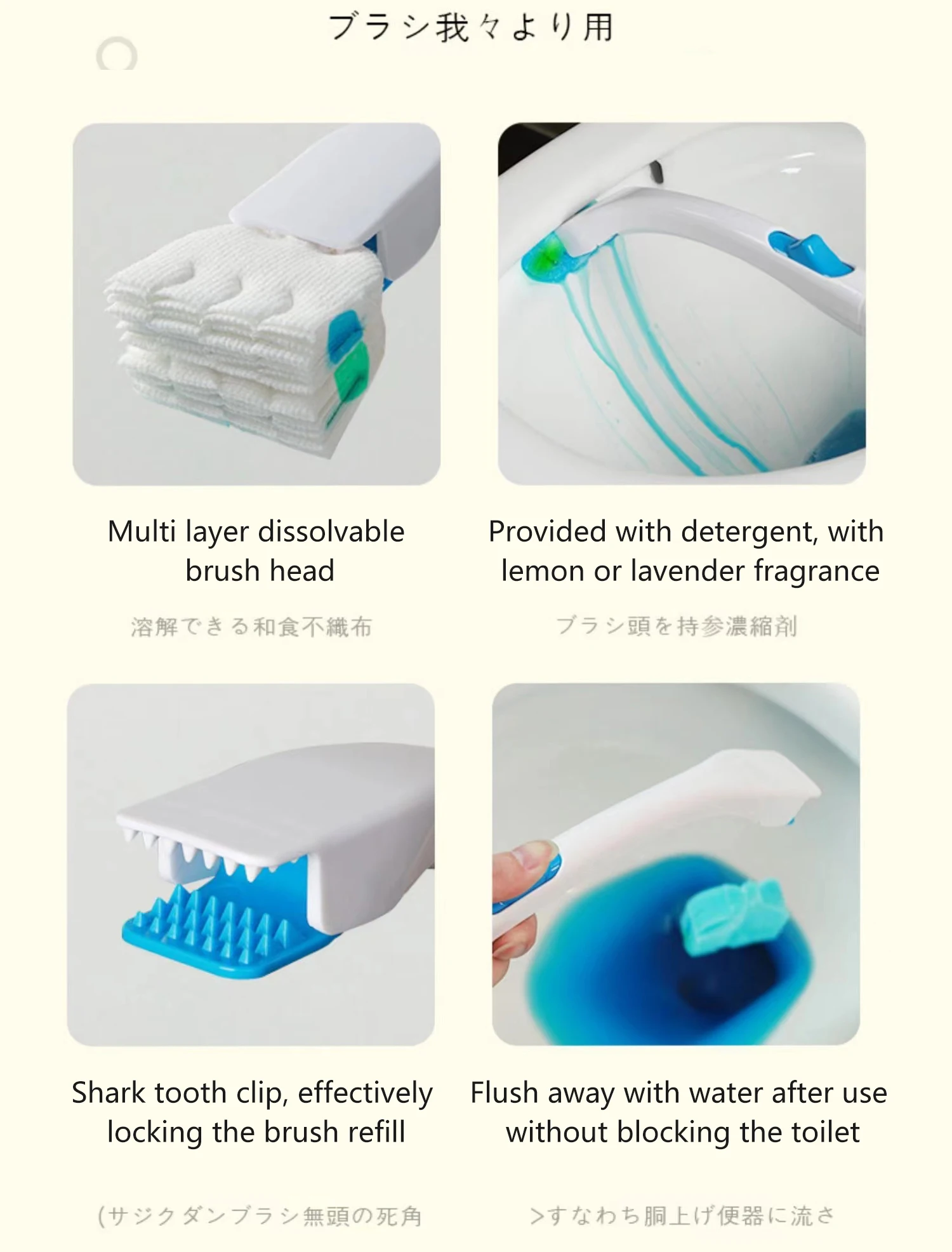 ブラシ我々より用

Multi layer dissolvable brush head

溶解できる和食不織布

Provided with detergent, with lemon or lavender fragrance

ブラシ頭を持参濃縮剤

Shark tooth clip, effectively locking the brush refill

(サジクダンブラシ無頭の死角

Flush away with water after use without blocking the toilet

>すなわち胴上げ便器に流さ