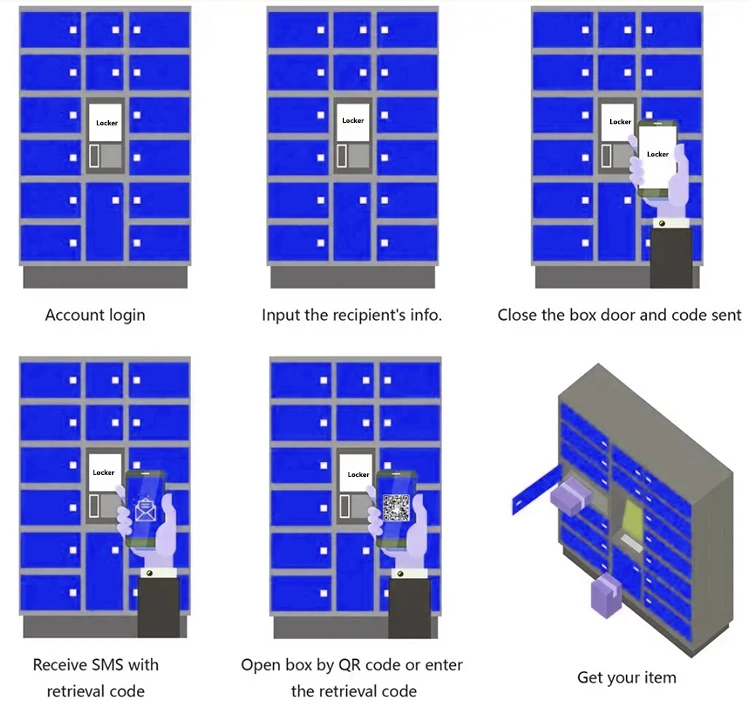 Locker

Account login

Locker

Input the recipient's info.

Locker

Locker

Close the box door and code sent

Locker

Receive SMS with retrieval code

Locker

Open box by QR code or enter the retrieval code

Get your item