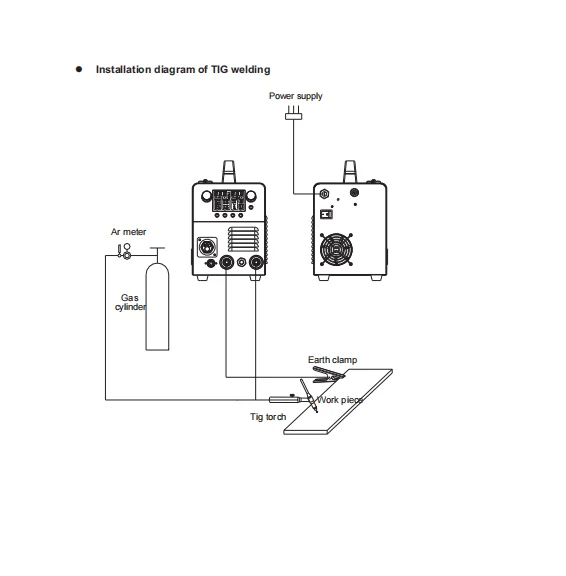 ● Installation diagram of TIG welding

Power supply

Ar meter

Gas cylinder

Earth clamp

Work piece

Tig torch