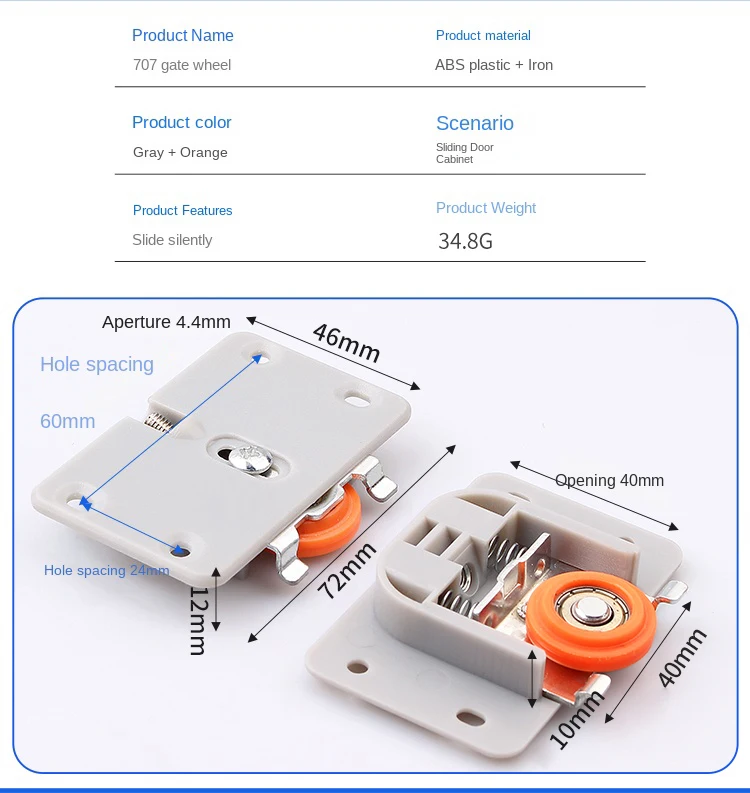 Product Name
707 gate wheel

Product material
ABS plastic + Iron

Product color
Gray + Orange

Scenario
Sliding Door Cabinet

Product Features
Slide silently

Product Weight
34.8G

Aperture 4.4mm

46mm

Hole spacing

60mm

Hole spacing 24mm

12mm

72mm

Opening 40mm

40mm

10mm