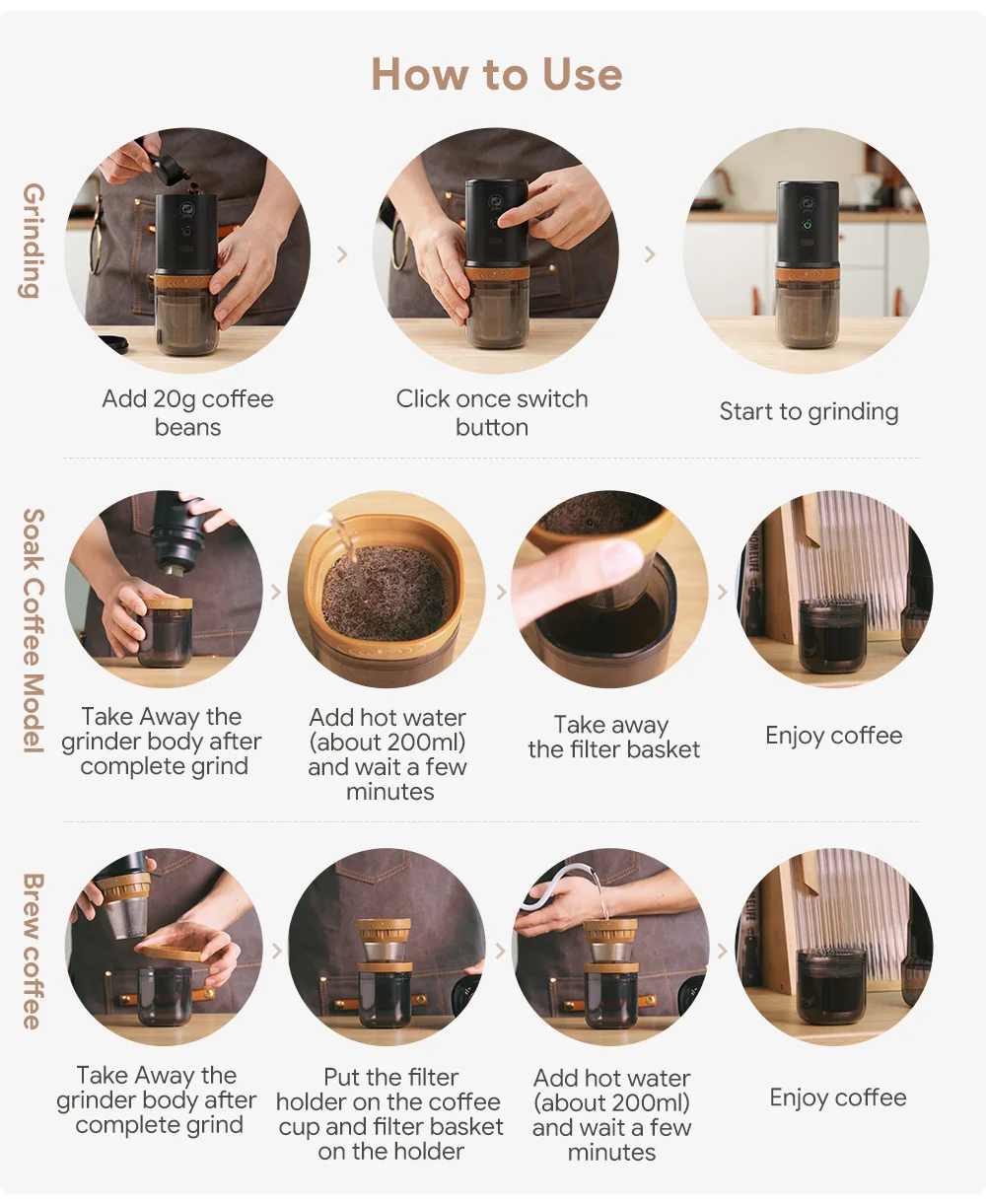 How to Use

Grinding

Add 20g coffee beans

Click once switch button

Start to grinding

Soak Coffee Model

Take Away the grinder body after complete grind

Add hot water (about 200ml) and wait a few minutes

Take away the filter basket

Enjoy coffee

Brew coffee

Take Away the grinder body after complete grind

Put the filter holder on the coffee cup and filter basket on the holder

Add hot water (about 200ml) and wait a few minutes

Enjoy coffee