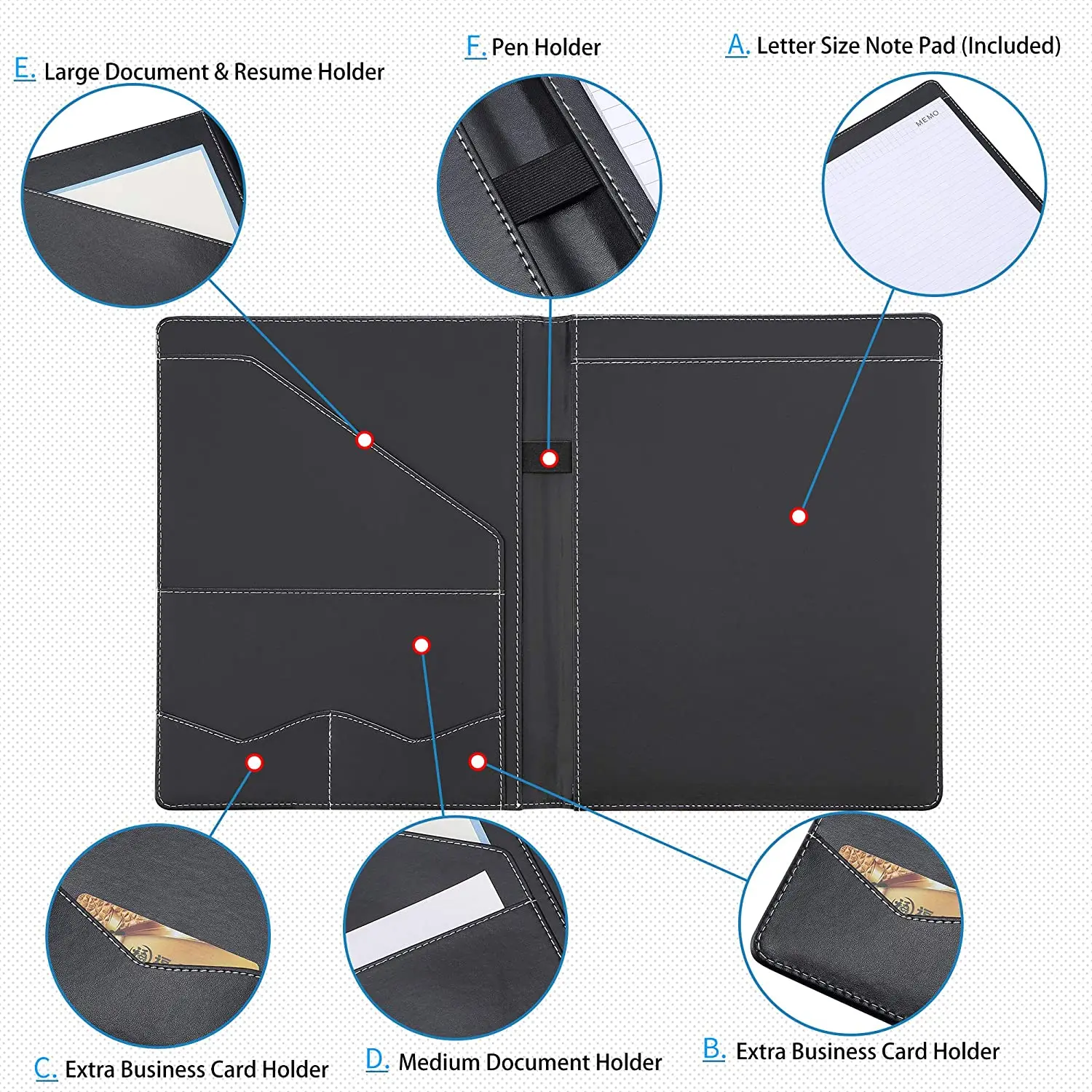 E. Large Document & Resume Holder

F. Pen Holder

A. Letter Size Note Pad (Included)

MEMO

C. Extra Business Card Holder

D. Medium Document Holder

B. Extra Business Card Holder