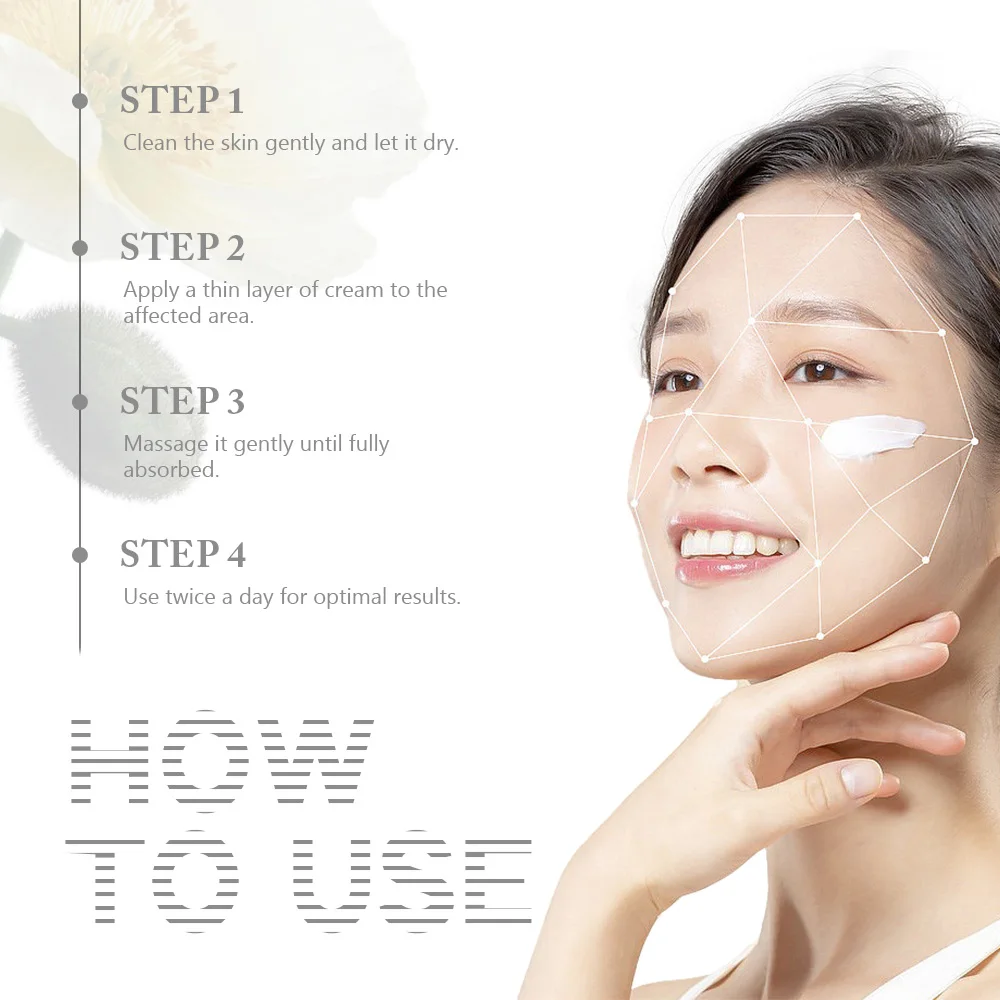 STEP 1
Clean the skin gently and let it dry.

STEP 2
Apply a thin layer of cream to the affected area.

STEP 3
Massage it gently until fully absorbed.

STEP 4
Use twice a day for optimal results.

HOW
TO USE