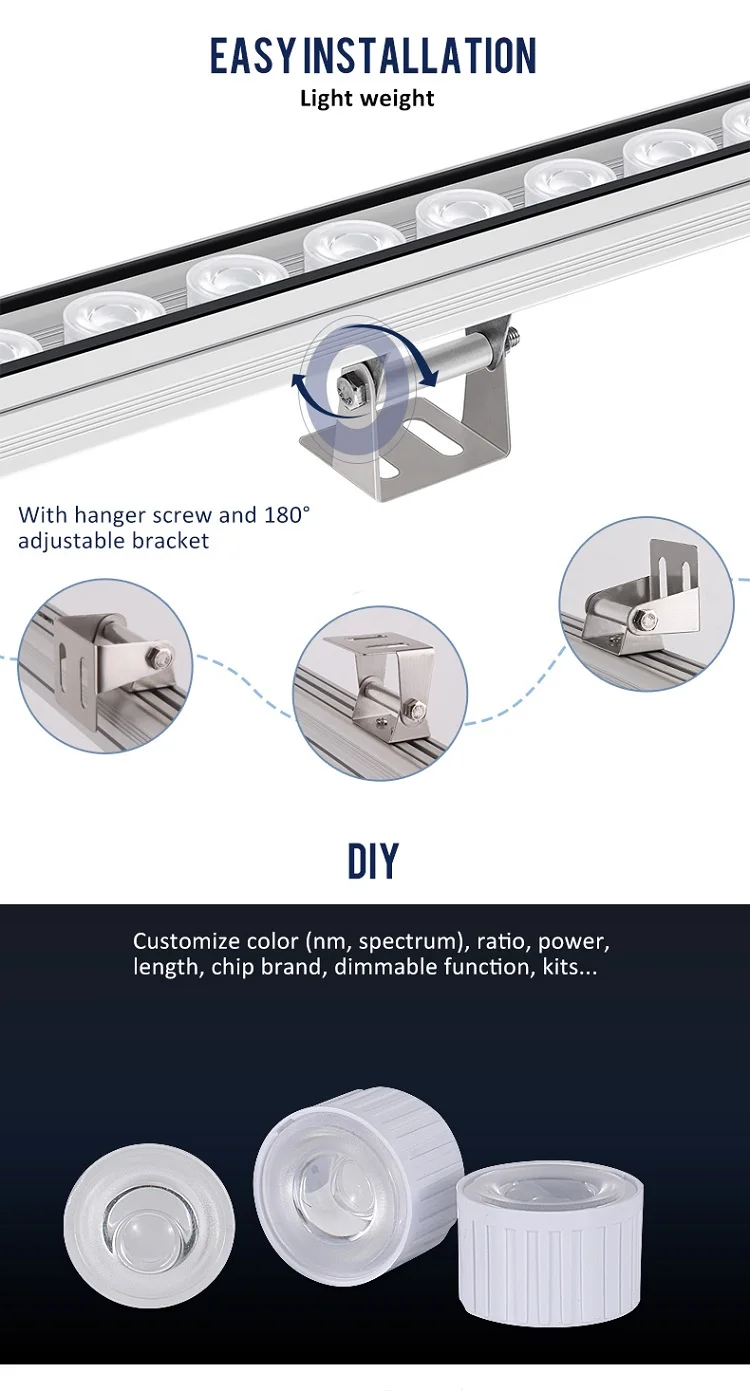 EASY INSTALLATION
Light weight

With hanger screw and 180° adjustable bracket

DIY

Customize color (nm, spectrum), ratio, power, length, chip brand, dimmable function, kits...