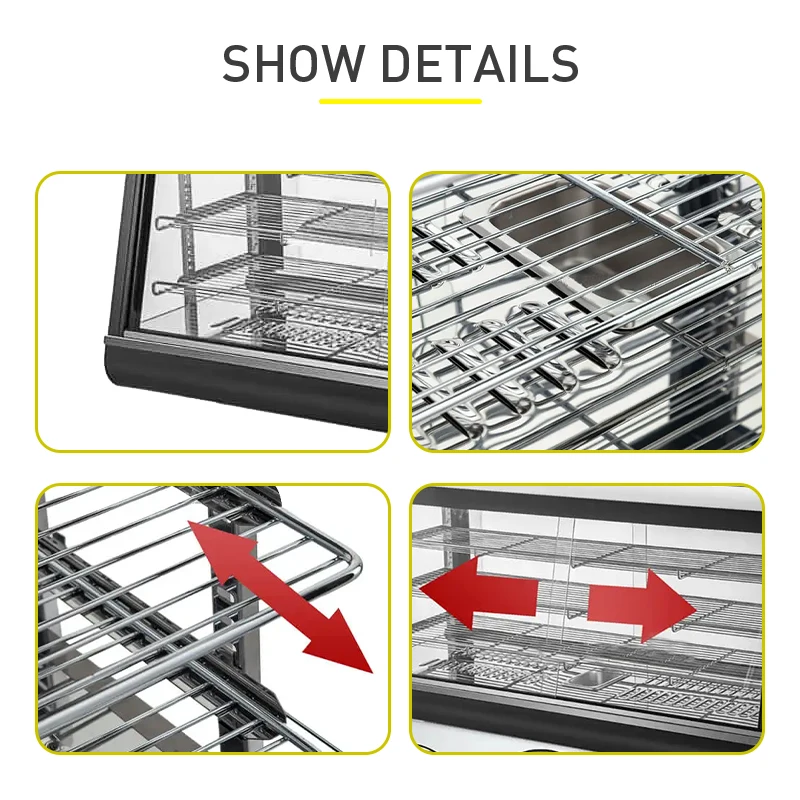 SHOW DETAILS