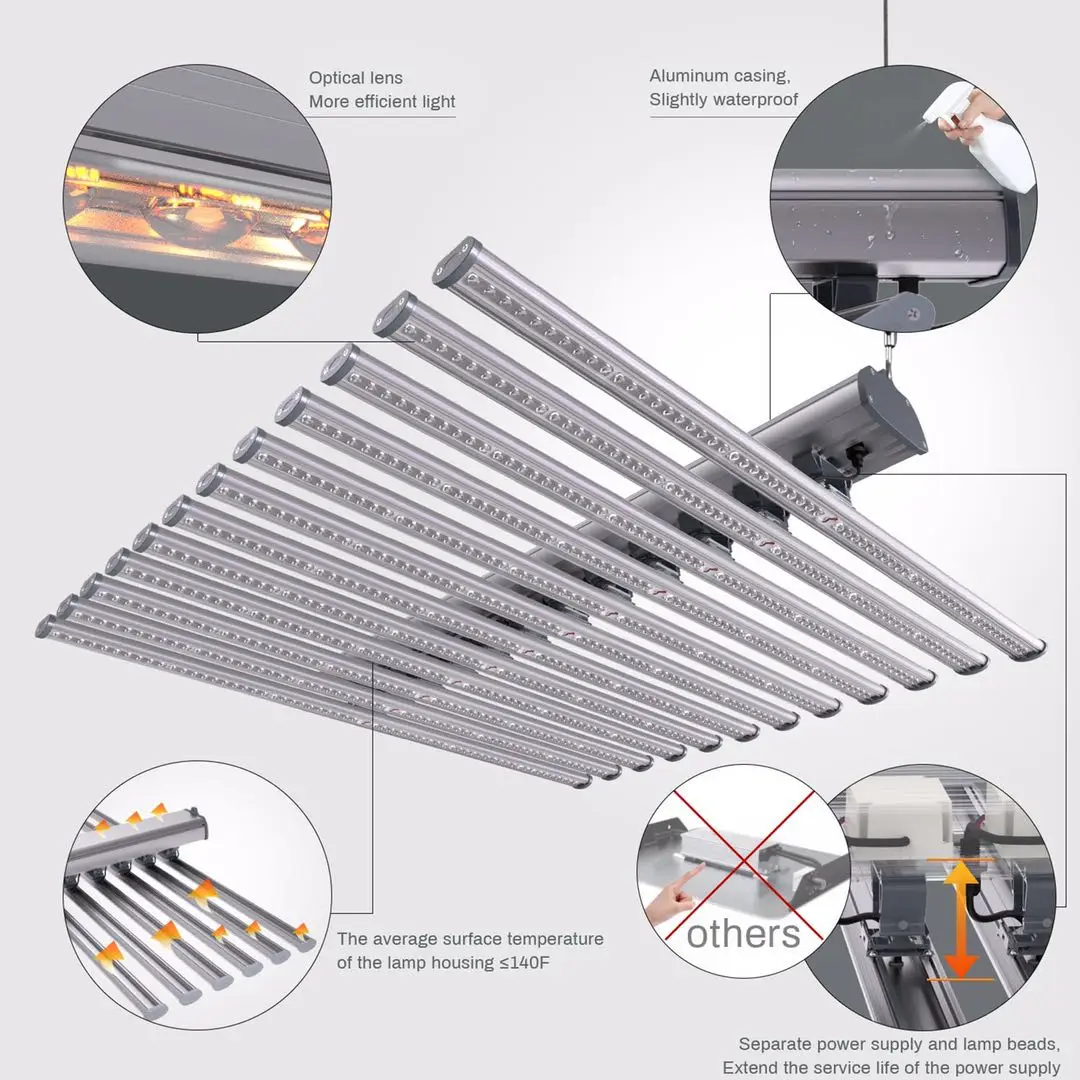 Optical lens
More efficient light

Aluminum casing,
Slightly waterproof

The average surface temperature of the lamp housing ≤140F

others

Separate power supply and lamp beads,
Extend the service life of the power supply