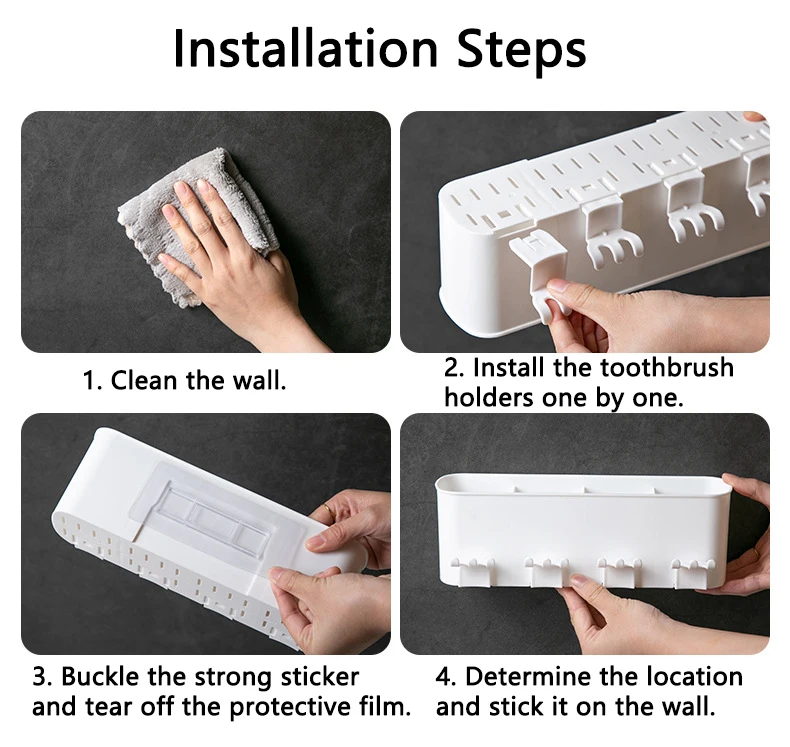 Installation Steps

1. Clean the wall.

2. Install the toothbrush holders one by one.

3. Buckle the strong sticker and tear off the protective film.

4. Determine the location and stick it on the wall.