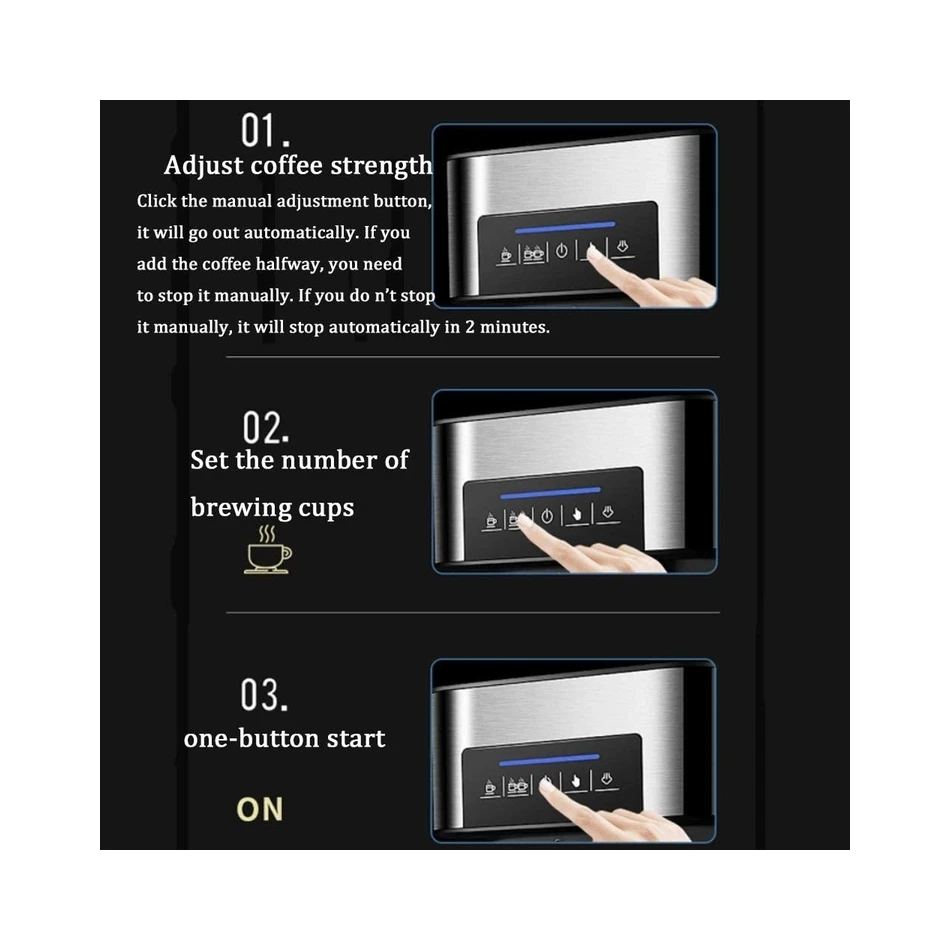 01.

Adjust coffee strength

Click the manual adjustment button, it will go out automatically. If you add the coffee halfway, you need to stop it manually. If you do n't stop it manually, it will stop automatically in 2 minutes.

02.

Set the number of brewing cups

03.

one-button start

ON