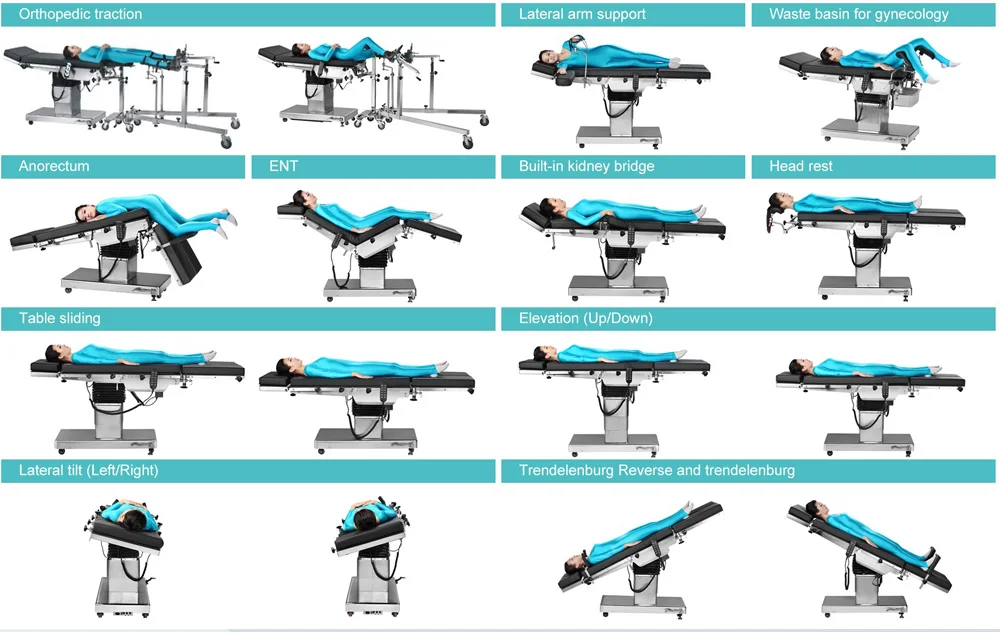 Orthopedic traction

Lateral arm support

Waste basin for gynecology

Anorectum

ENT

Built-in kidney bridge

Head rest

Table sliding

Elevation (Up/Down)

Lateral tilt (Left/Right)

Trendelenburg Reverse and trendelenburg