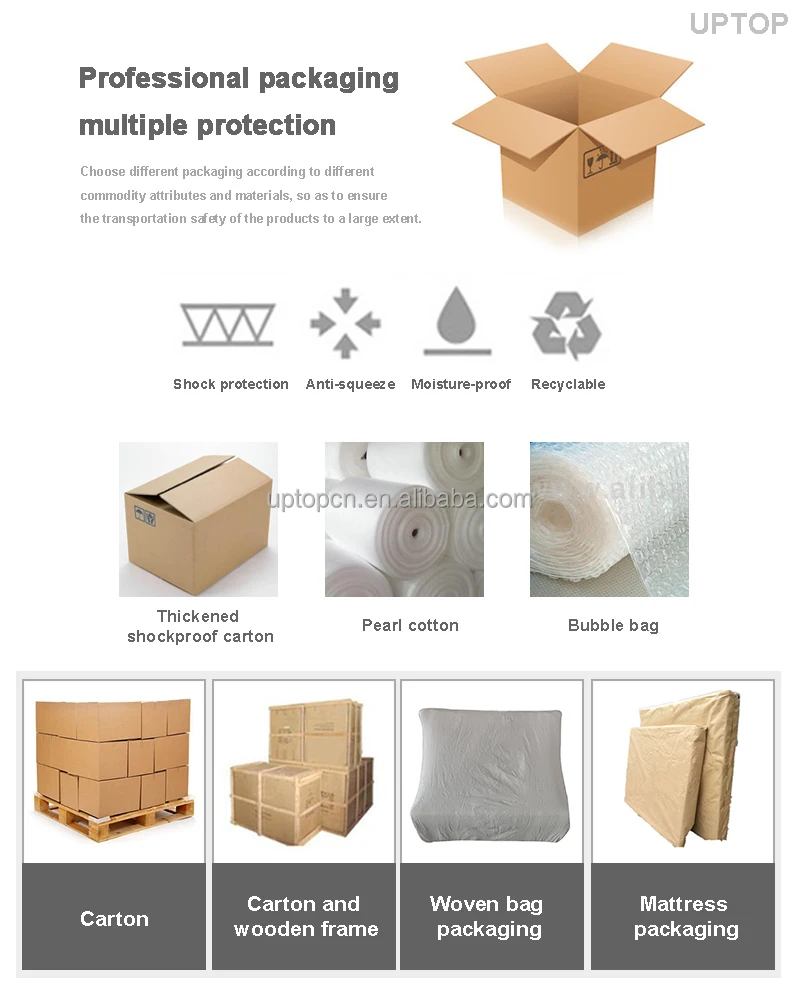 UPTOP

Professional packaging multiple protection

Choose different packaging according to different commodity attributes and materials, so as to ensure the transportation safety of the products to a large extent.

Shock protection
Anti-squeeze
Moisture-proof
Recyclable

uptopcn.en.alibaba.com

Thickened shockproof carton
Pearl cotton
Bubble bag

Carton
Carton and wooden frame
Woven bag packaging
Mattress packaging