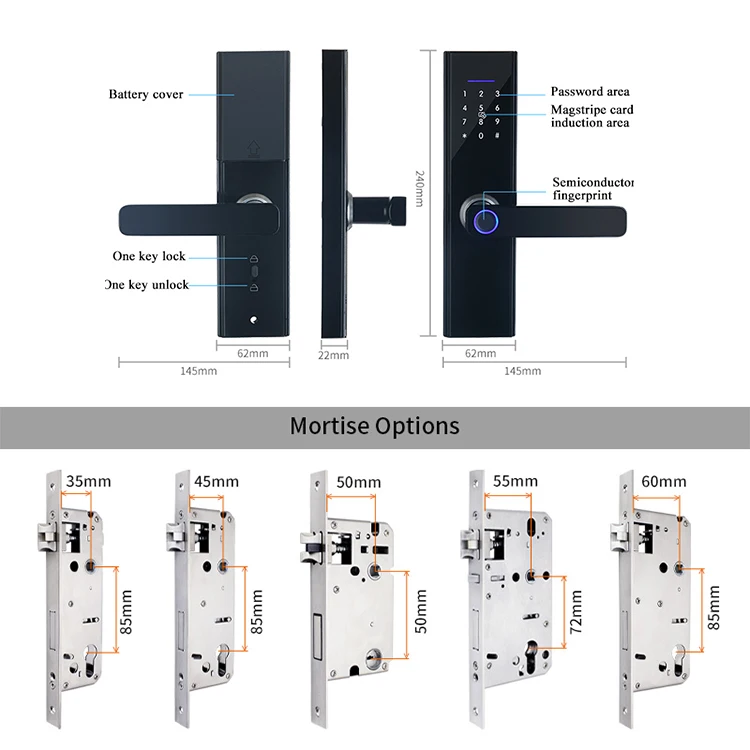 Battery cover

One key lock

One key unlock

62mm

145mm

22mm

240mm

1 2 3
4 5 6
7 8 9
* 0 #

Password area

Magstripe card induction area

Semiconductor fingerprint

62mm

145mm

Mortise Options

35mm

85mm

45mm

85mm

50mm

50mm

55mm

72mm

60mm

85mm