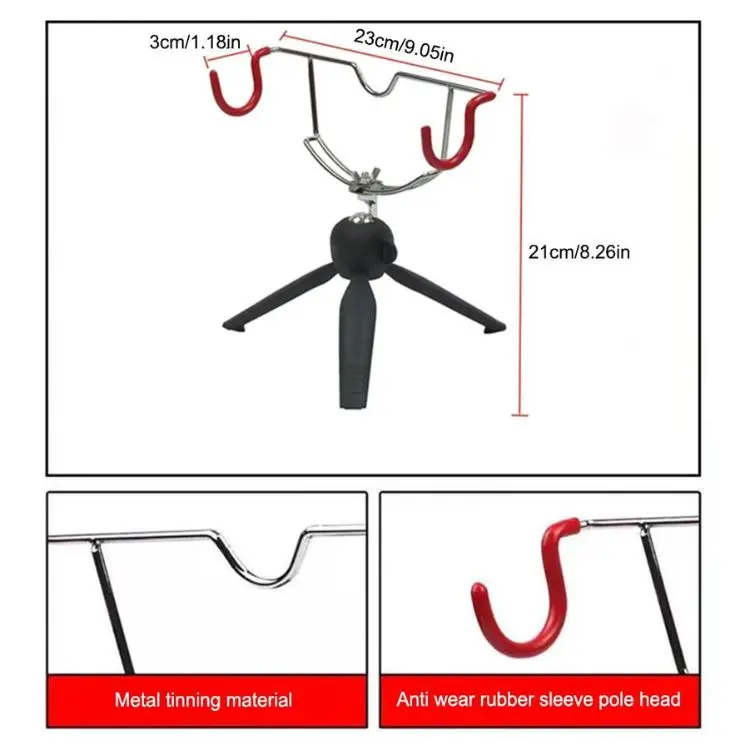 3cm/1.18in

23cm/9.05in

21cm/8.26in

Metal tinning material

Anti wear rubber sleeve pole head