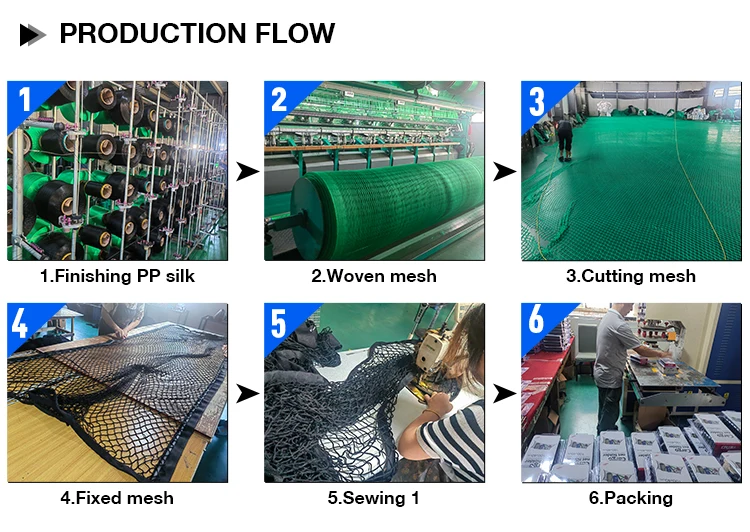 PRODUCTION FLOW

1

1.Finishing PP silk

2

2.Woven mesh

3

3.Cutting mesh

4

4.Fixed mesh

5

5.Sewing 1

6

6.Packing