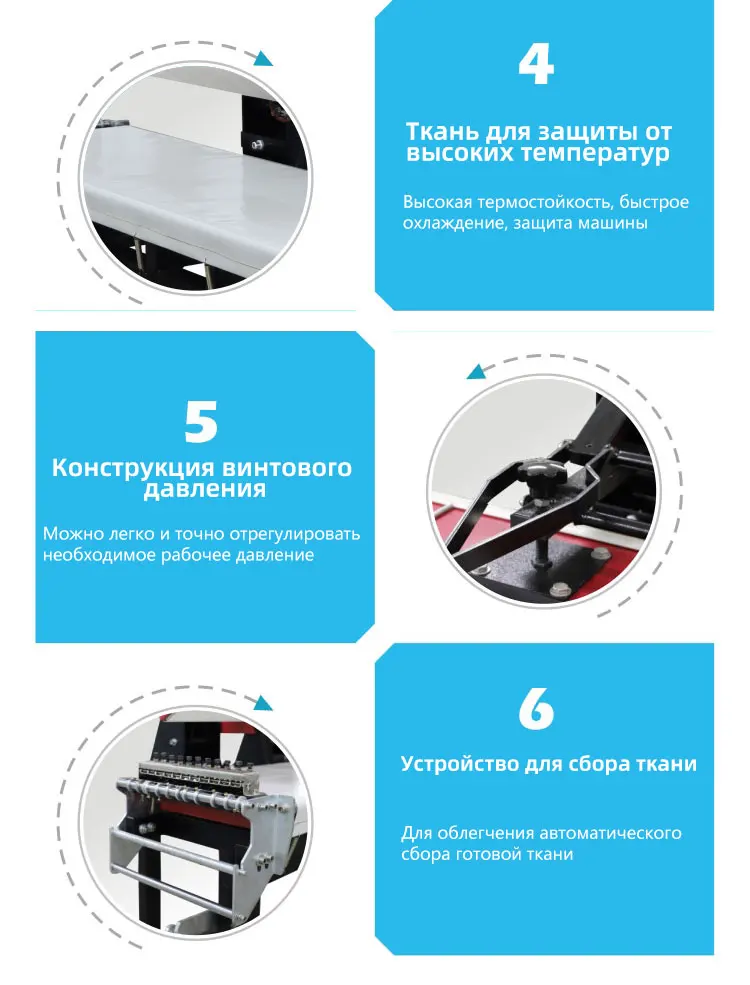 4

Ткань для защиты от высоких температур

Высокая термостойкость, быстрое охлаждение, защита машины

5

Конструкция винтового давления

Можно легко и точно отрегулировать необходимое рабочее давление

6

Устройство для сбора ткани

Для облегчения автоматического сбора готовой ткани