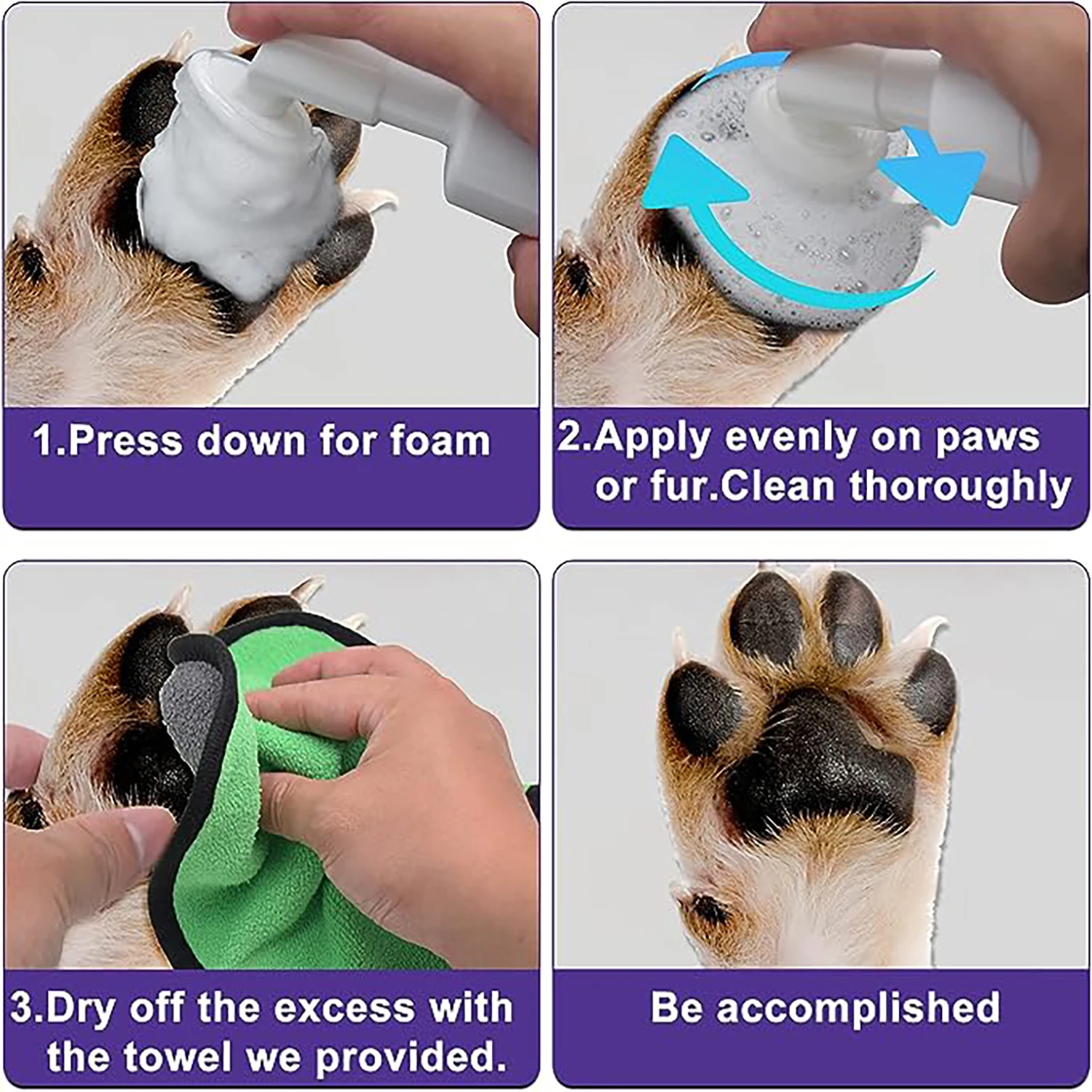 1.Press down for foam

2.Apply evenly on paws or fur.Clean thoroughly

3.Dry off the excess with the towel we provided.

Be accomplished