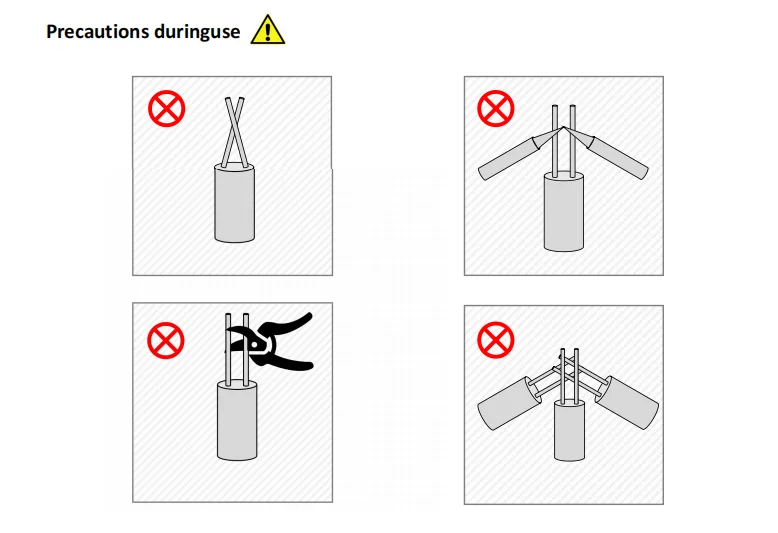 Precautions duringuse