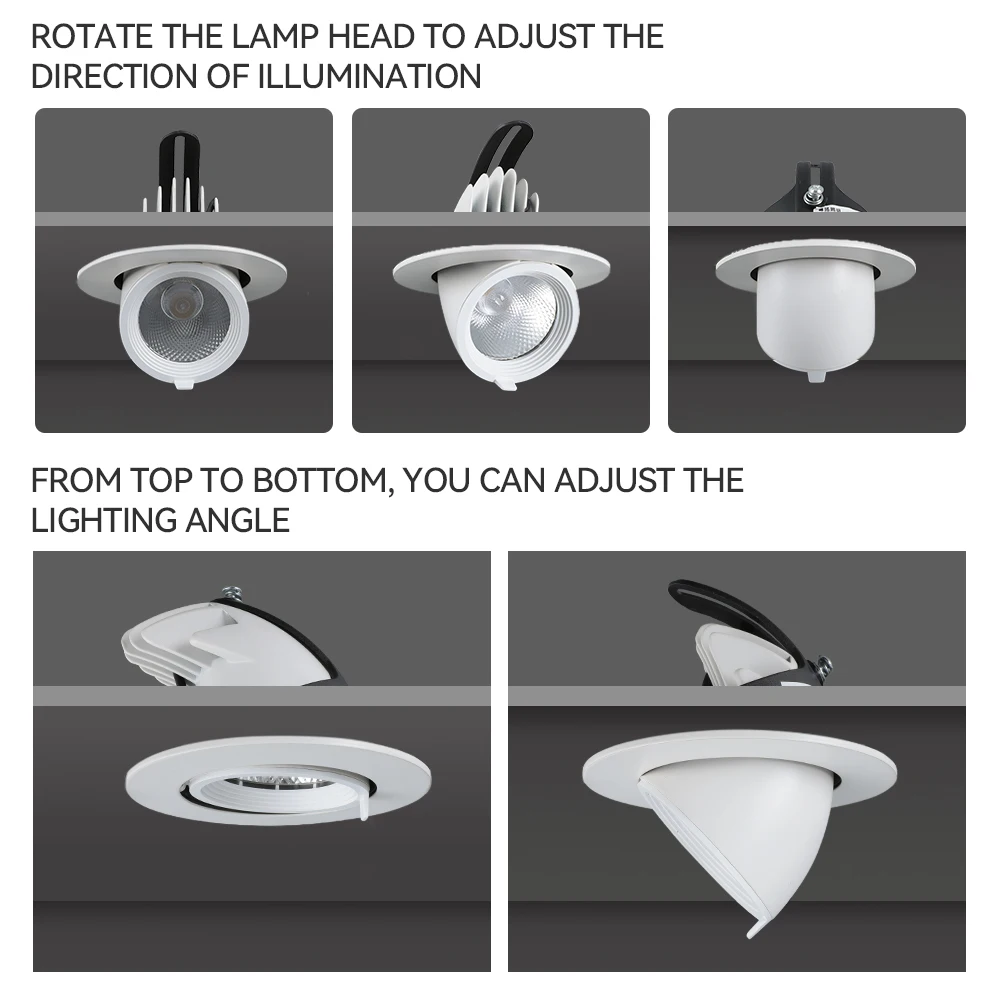 ROTATE THE LAMP HEAD TO ADJUST THE DIRECTION OF ILLUMINATION

FROM TOP TO BOTTOM, YOU CAN ADJUST THE LIGHTING ANGLE