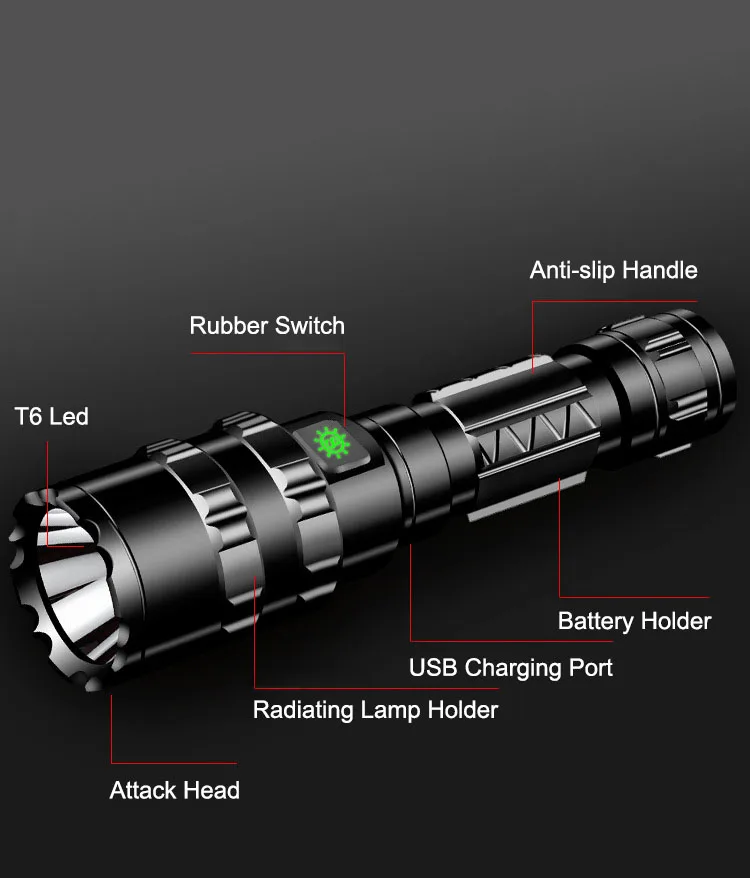 Anti-slip Handle

Rubber Switch

T6 Led

Battery Holder

USB Charging Port

Radiating Lamp Holder

Attack Head