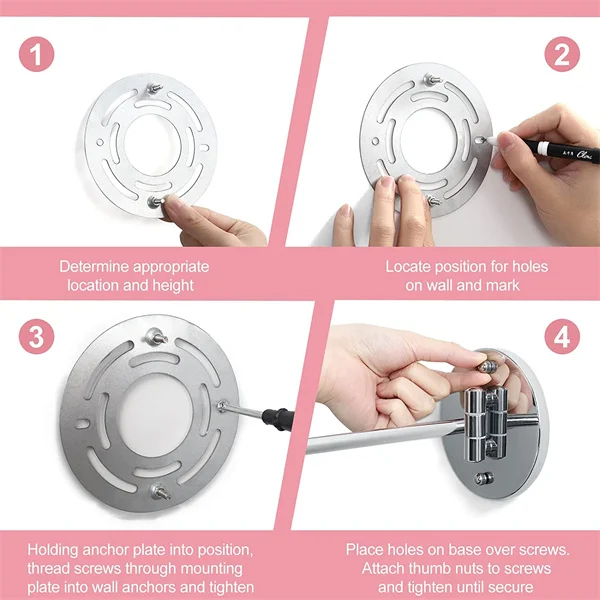 1

Determine appropriate location and height

2

Locate position for holes on wall and mark

3

Holding anchor plate into position, thread screws through mounting plate into wall anchors and tighten

4

Place holes on base over screws. Attach thumb nuts to screws and tighten until secure