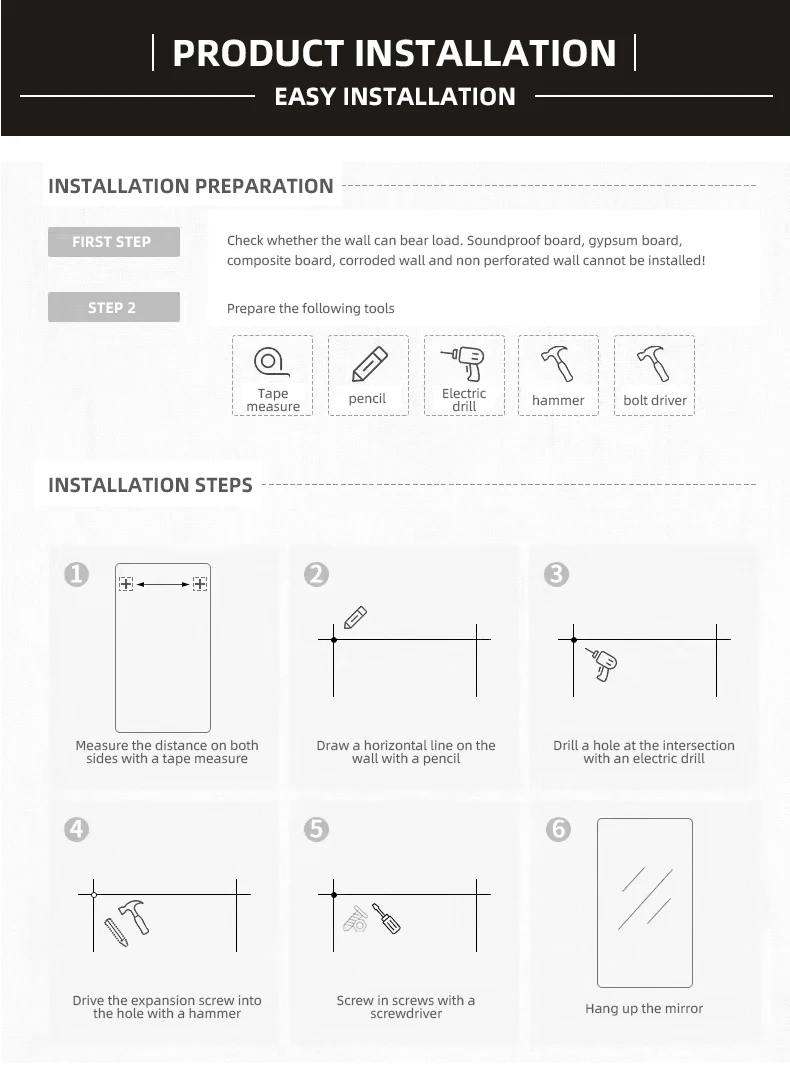 PRODUCT INSTALLATION

EASY INSTALLATION

INSTALLATION PREPARATION

FIRST STEP

Check whether the wall can bear load. Soundproof board, gypsum board, composite board, corroded wall and non perforated wall cannot be installed!

STEP 2

Prepare the following tools

Tape measure

pencil

Electric drill

hammer

bolt driver

INSTALLATION STEPS

1

Measure the distance on both sides with a tape measure

2

Draw a horizontal line on the wall with a pencil

3

Drill a hole at the intersection with an electric drill

4

Drive the expansion screw into the hole with a hammer

5

Screw in screws with a screwdriver

6

Hang up the mirror