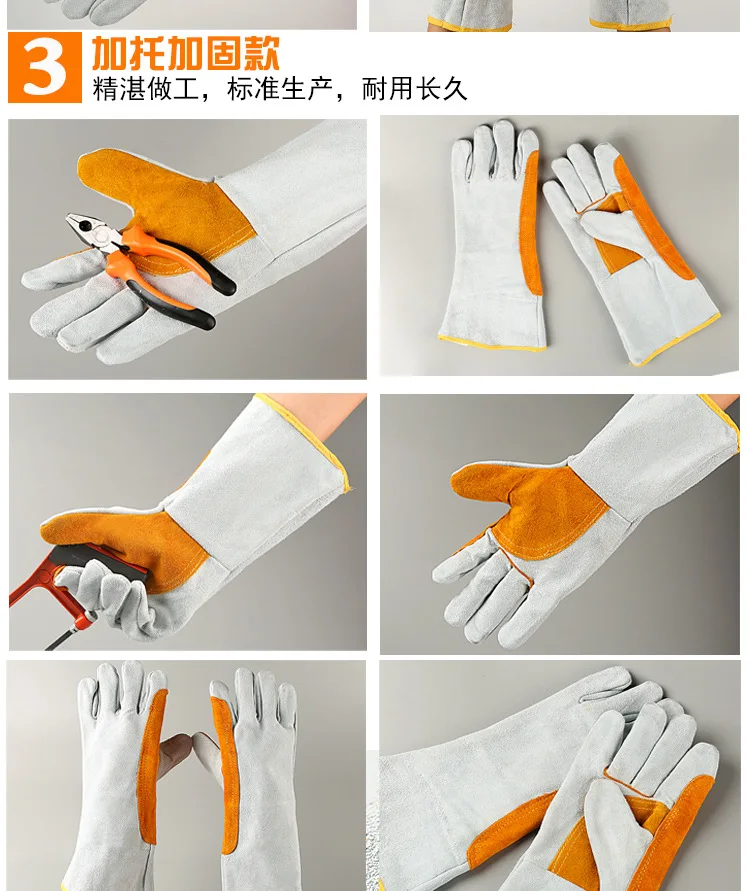 3 加托加固款
精湛做工，标准生产，耐用长久